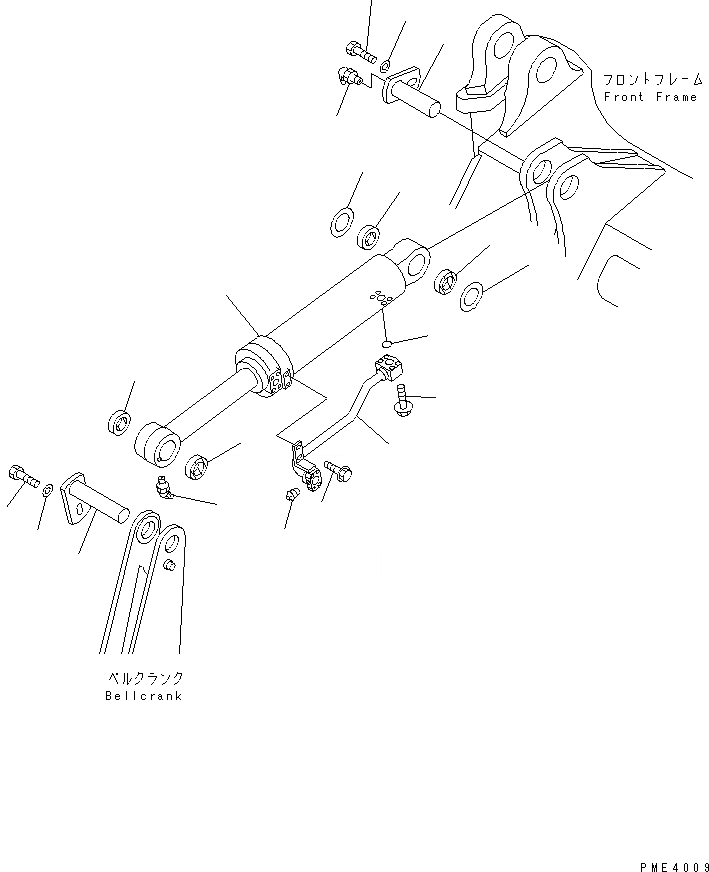 フロントフレーム
Front Frame

ベルクランク
Bellcrank

PME4009