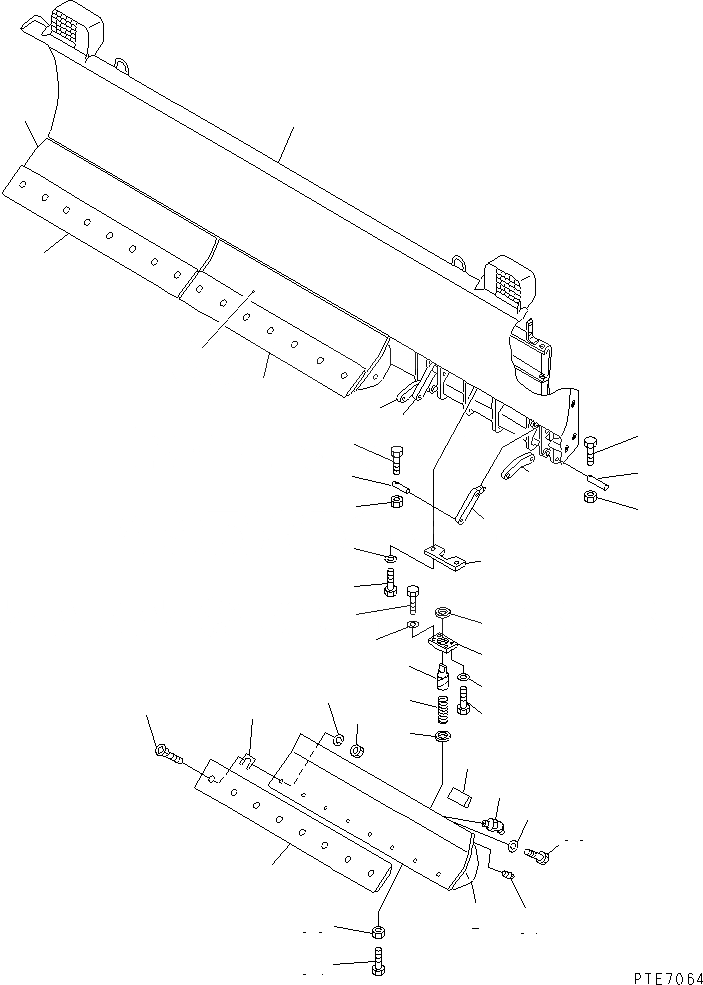 PTE7064