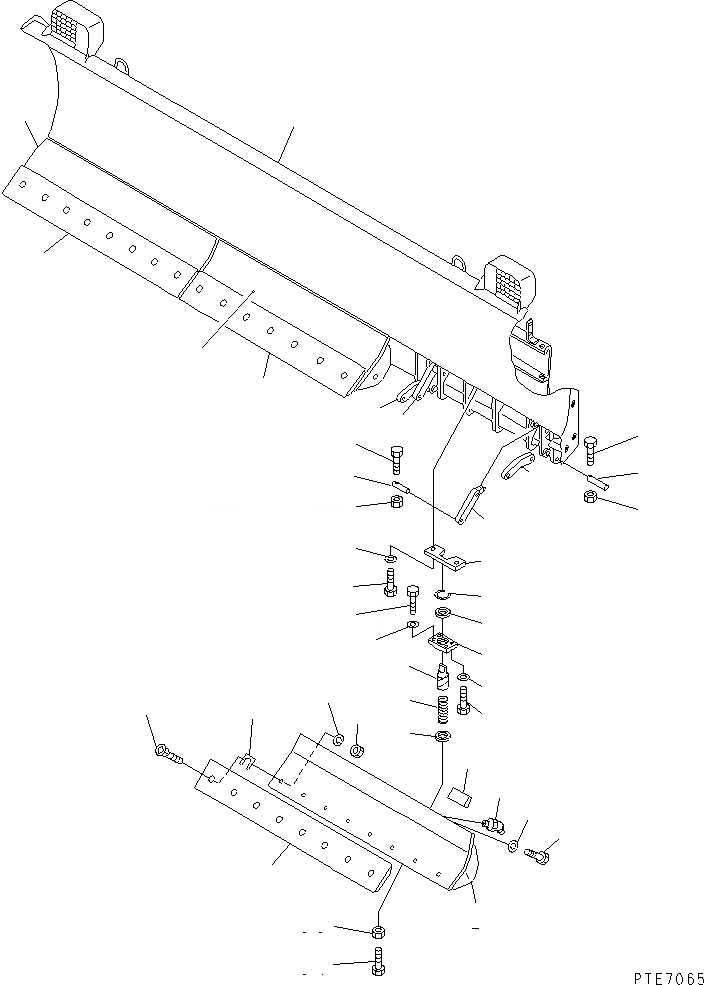 PTE7065