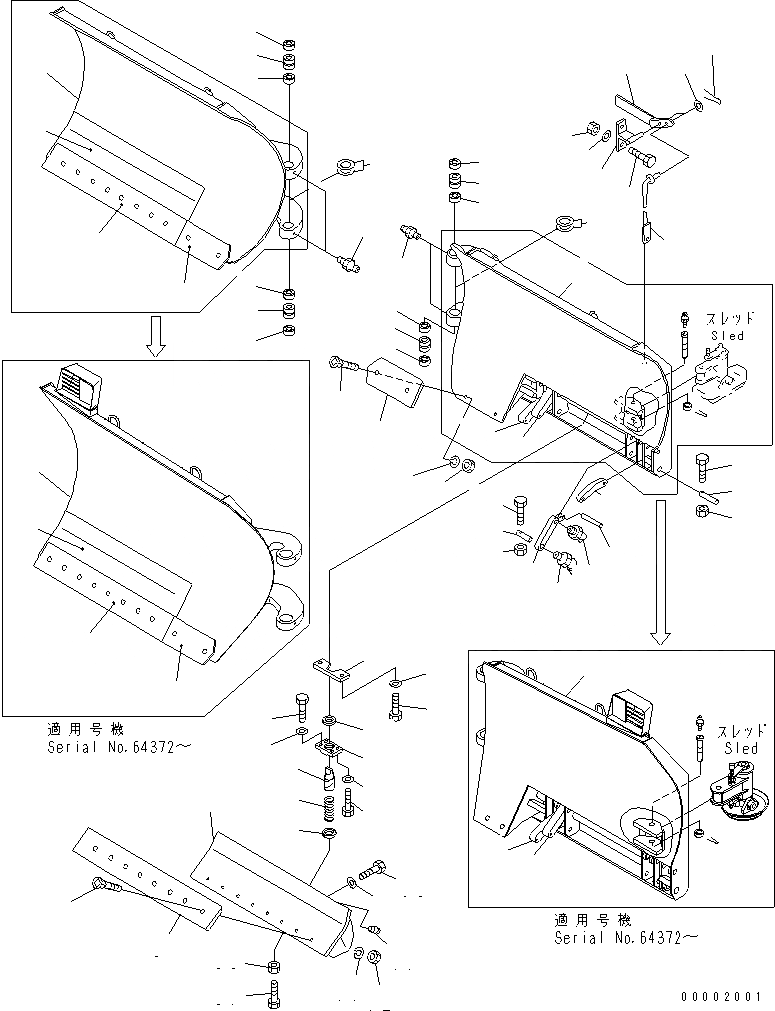 スレッド
Sled

適用号機
Serial No.64372～

スレッド
Sled

適用号機
Serial No.64372～

00002001