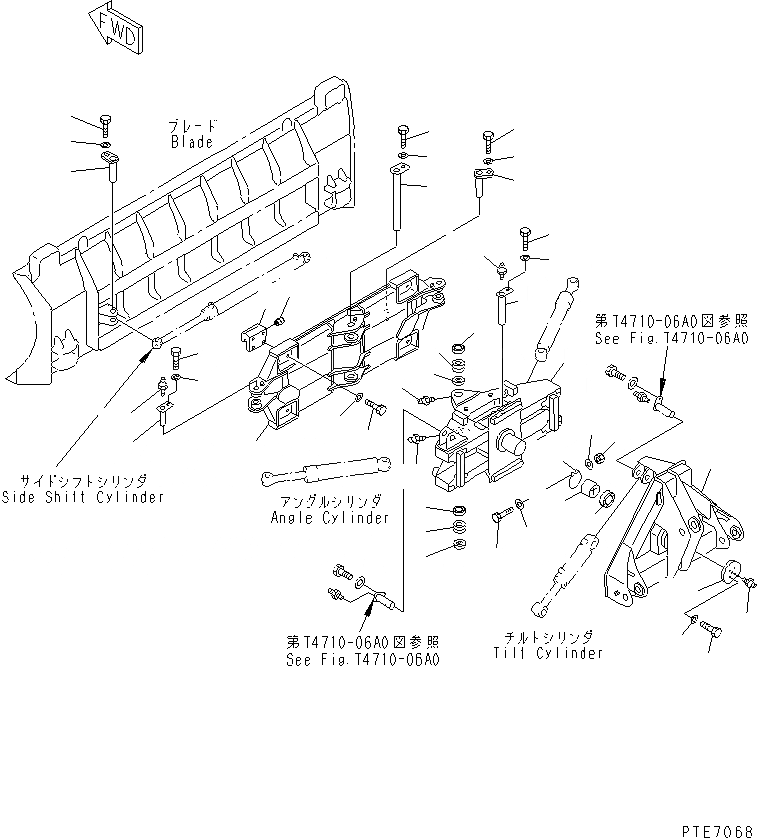 FWD

ブレード
Blade

第T4710-06A0図参照
See Fig.T4710-06A0

サイドシフトシリンダ
Side Shift Cylinder

アングルシリンダ
Angle Cylinder

第T4710-06A0図参照
See Fig.T4710-06A0

チルトシリンダ
Tilt Cylinder

PTE7068