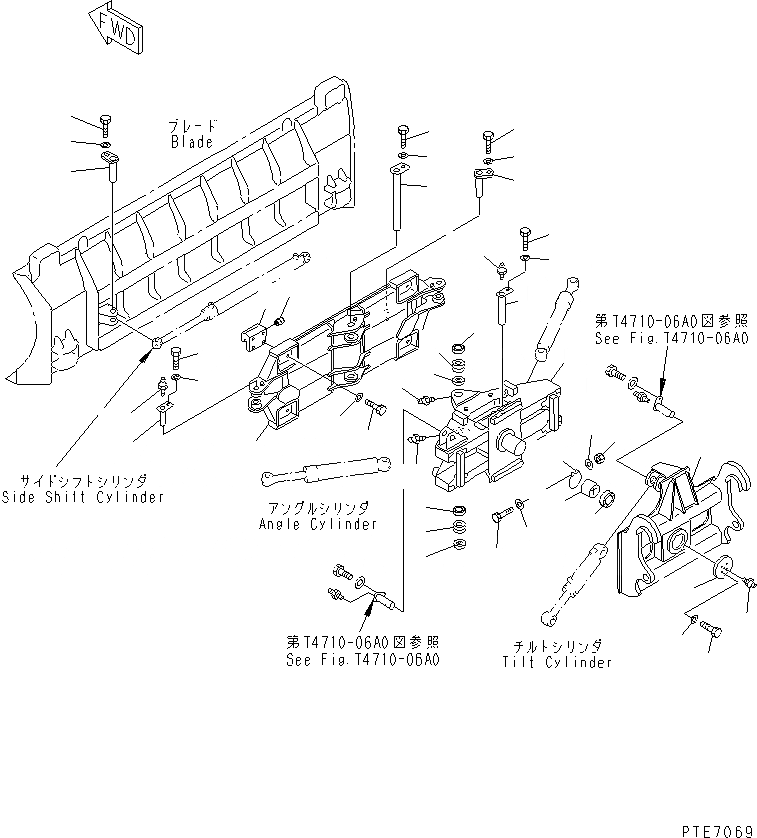 FWD

ブレード
Blade

第T4710-06A0図参照
See Fig.T4710-06A0

サイドシフトシリンダ
Side Shift Cylinder

アングルシリンダ
Angle Cylinder

第T4710-06A0図参照
See Fig.T4710-06A0

チルトシリンダ
Tilt Cylinder

PTE7069