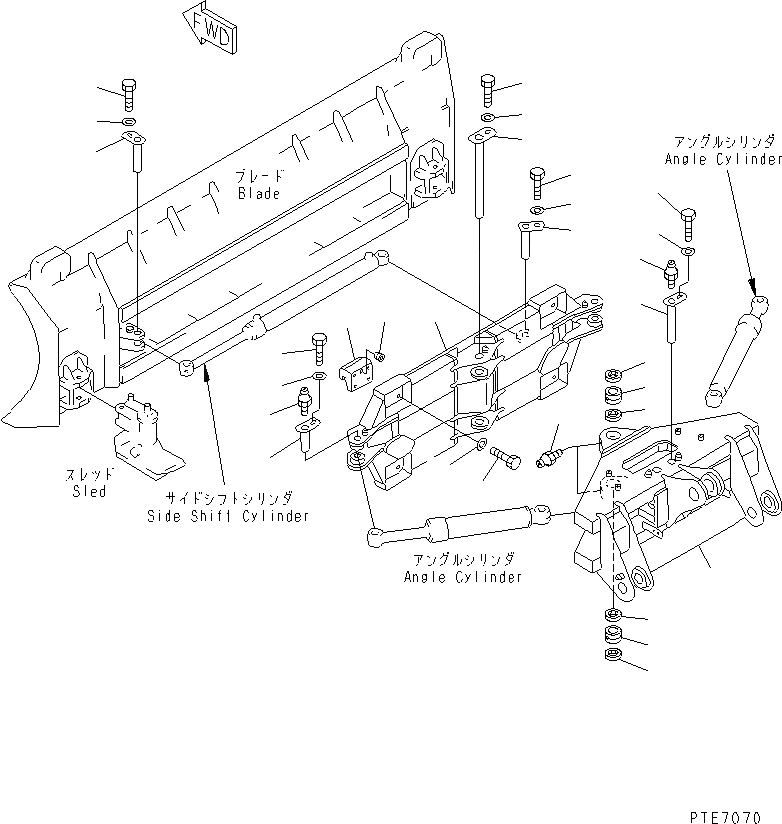 FWD

ブレード
Blade

アングルシリンダ
Angle Cylinder

スレッド
Sled

サイドシフトシリンダ
Side Shift Cylinder

アングルシリンダ
Angle Cylinder

PTE7070