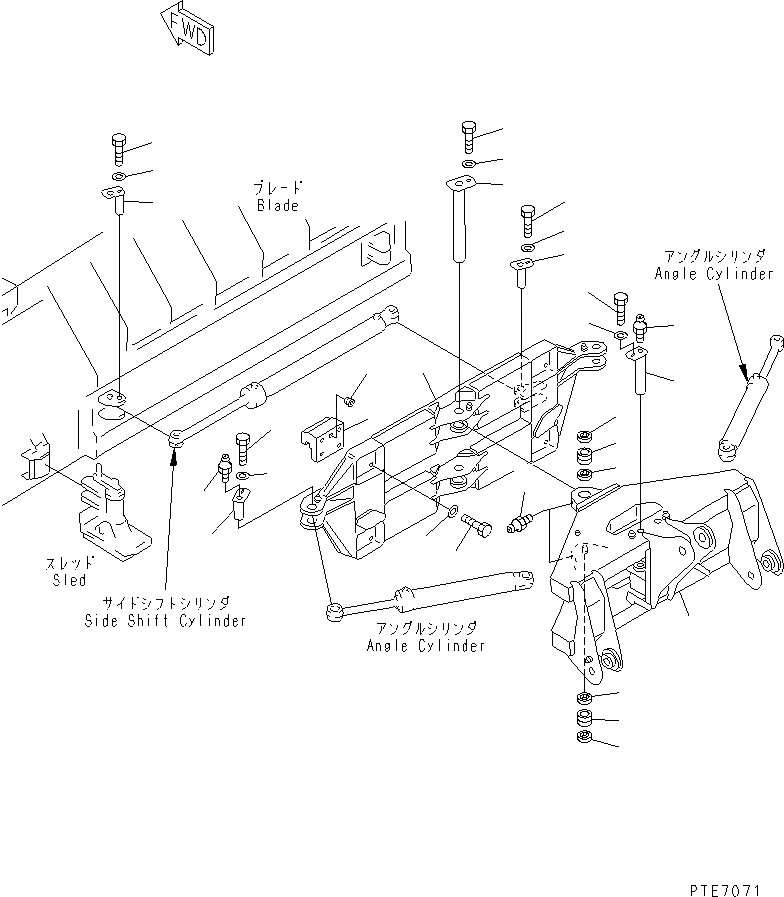 FWD

ブレード
Blade

アングルシリンダ
Angle Cylinder

スレッド
Sled

サイドシフトシリンダ
Side Shift Cylinder

アングルシリンダ
Angle Cylinder

PTE7071