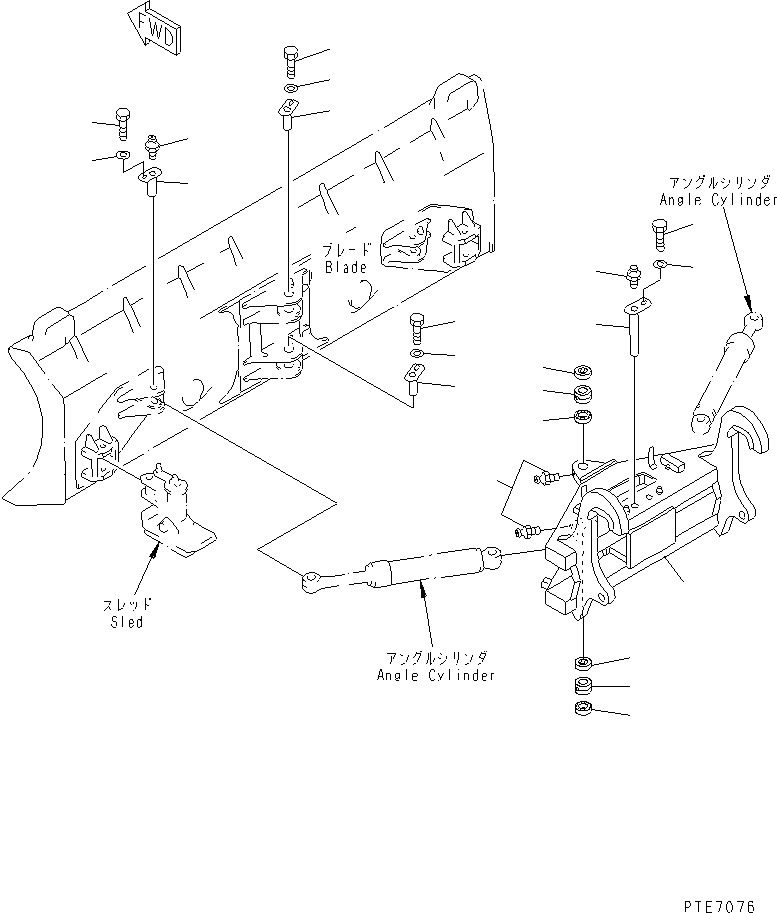 FWD

アングルシリンダ
Angle Cylinder

ブレード
Blade

スレッド
Sled

アングルシリンダ
Angle Cylinder

PTE7076