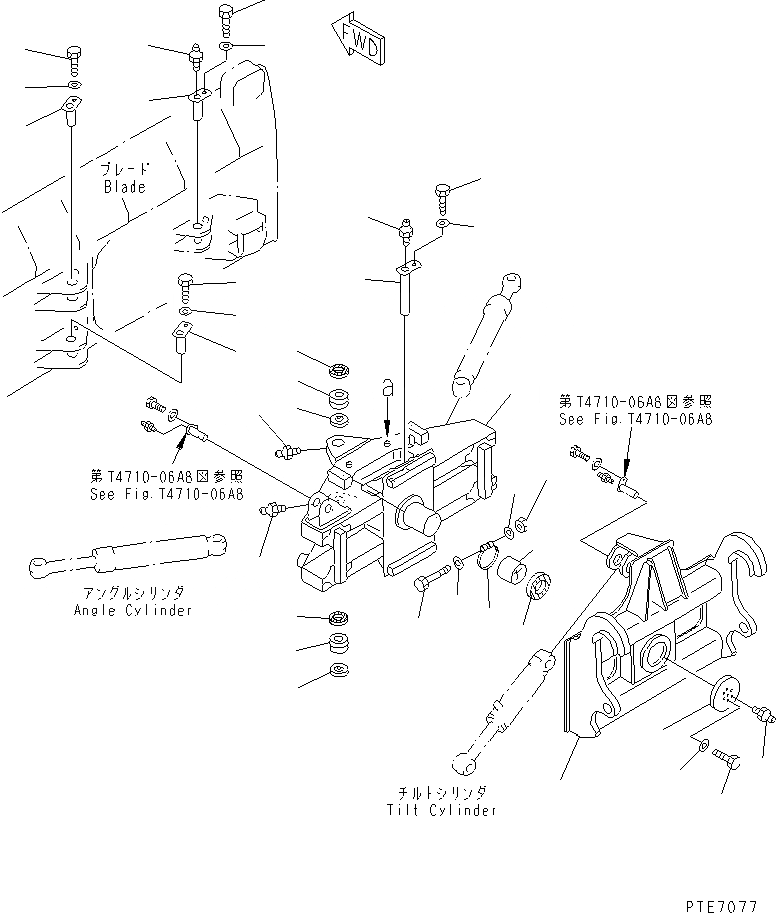 FWD

ブレード
Blade

a

第T4710-06A8図参照
See Fig.T4710-06A8

第T4710-06A8図参照
See Fig.T4710-06A8

アングルシリンダ
Angle Cylinder

チルトシリンダ
Tilt Cylinder

PTE7077