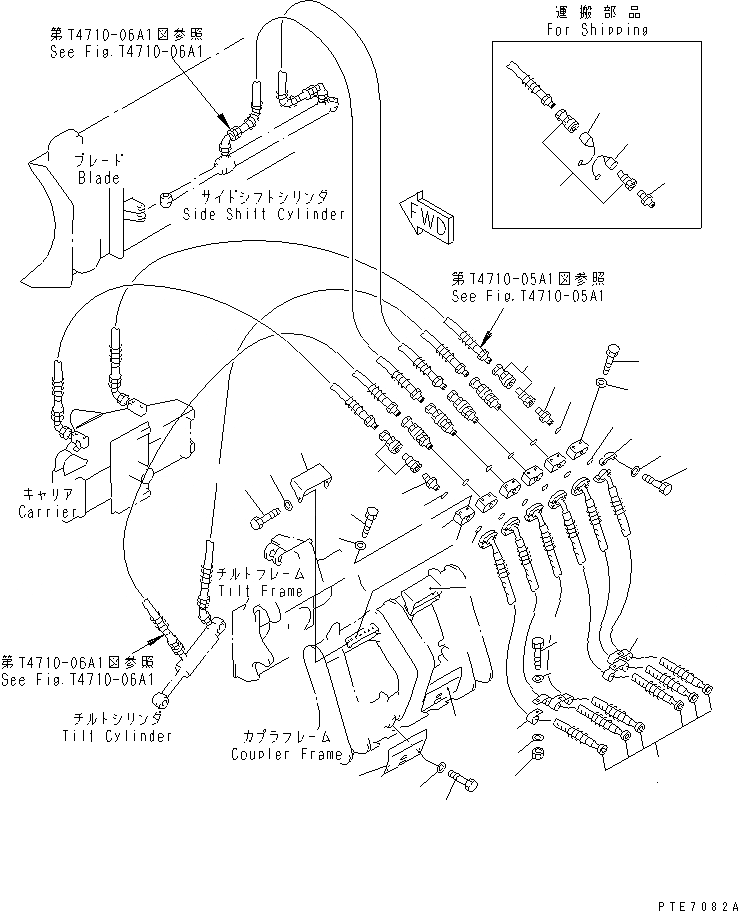 第T4710-06A1図参照
See Fig.T4710-06A1

運搬部品
For Shipping

ブレード
Blade

サイドシフトシリンダ
Side Shift Cylinder

FWD

第T4710-05A1図参照
See Fig.T4710-05A1

キャリア
Carrier

チルトフレーム
Tilt Frame

第T4710-06A1図参照
See Fig.T4710-06A1

チルトシリンダ
Tilt Cylinder

カプラフレーム
Coupler Frame

PTE7082A