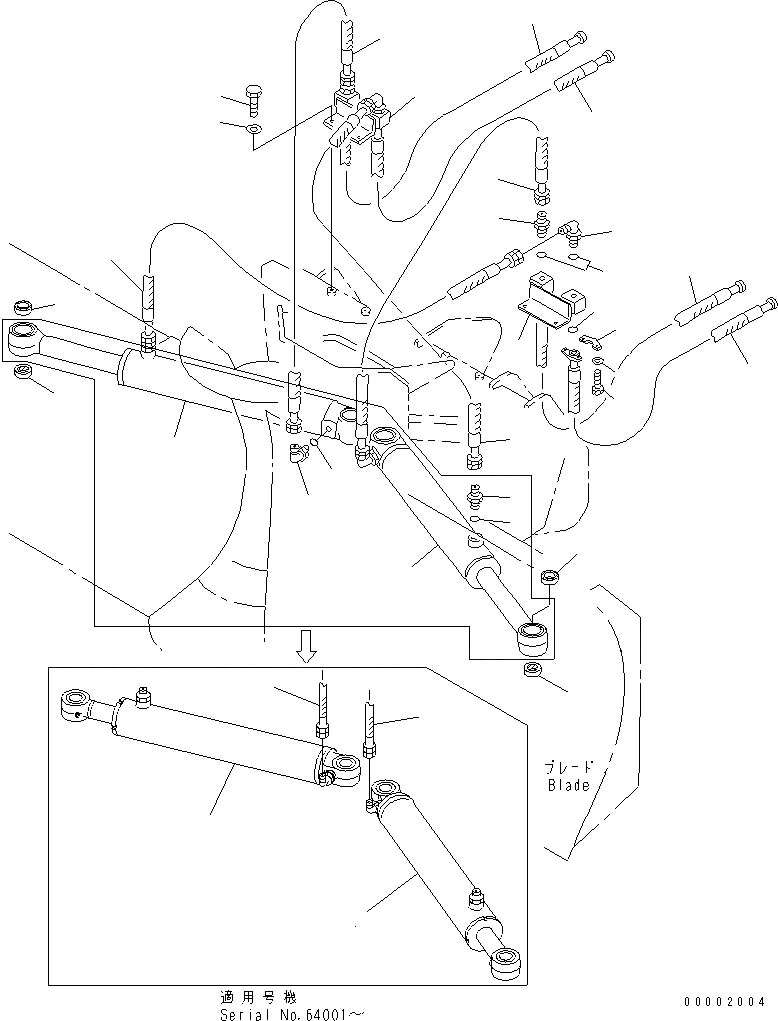 ブレード
Blade

適用号機
Serial No.64001～

00002004