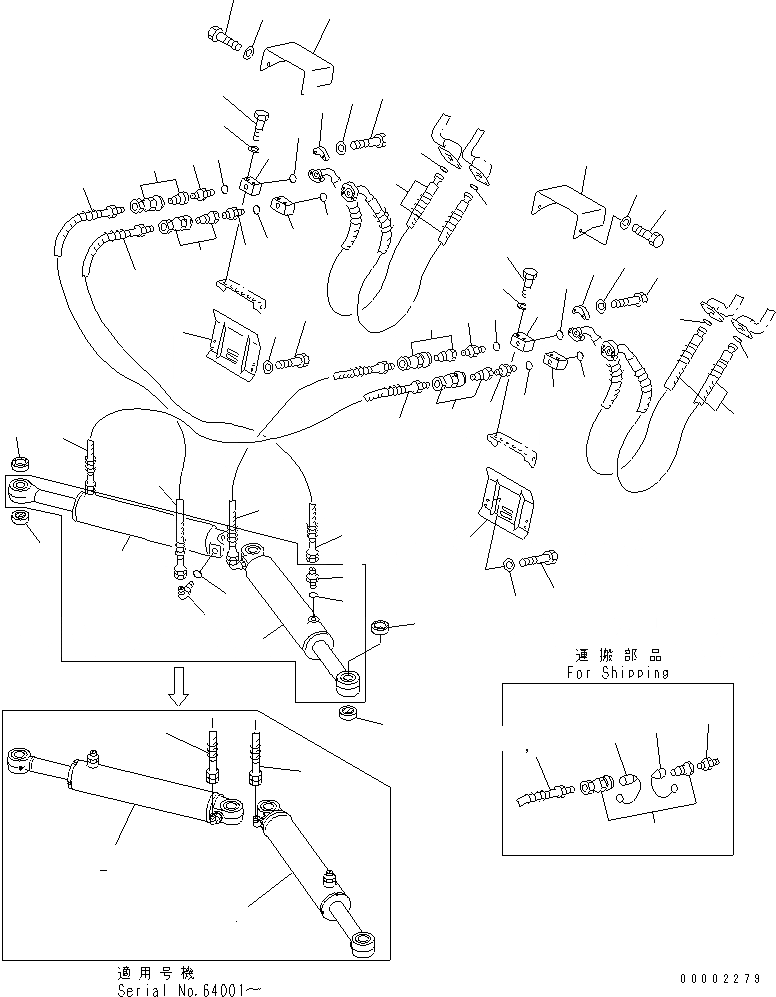 運搬部品
For Shipping

適用号機
Serial No.64001～

00002279