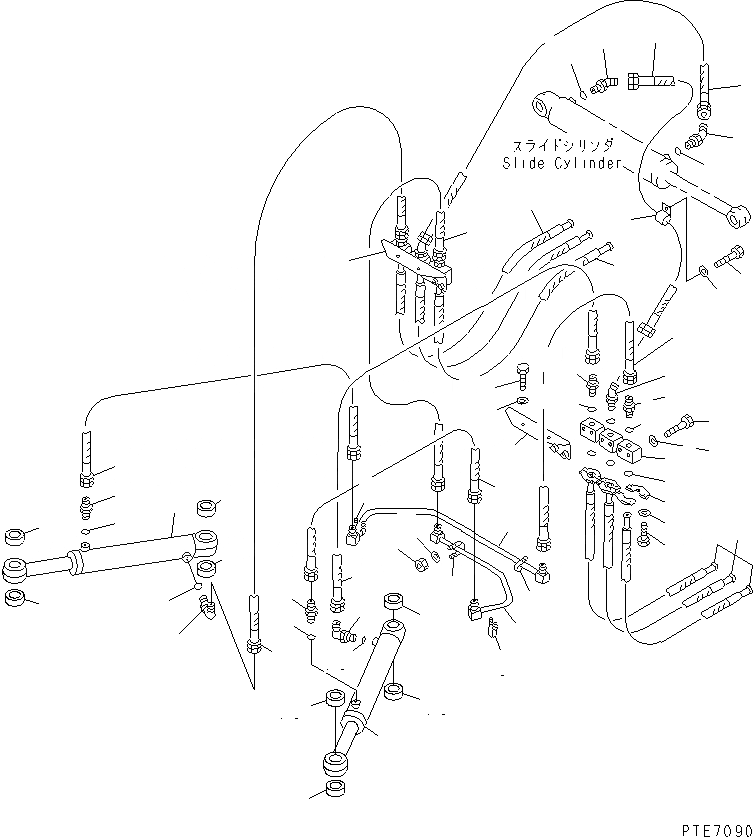 スライドシリンダ
Slide Cylinder

PTE7090