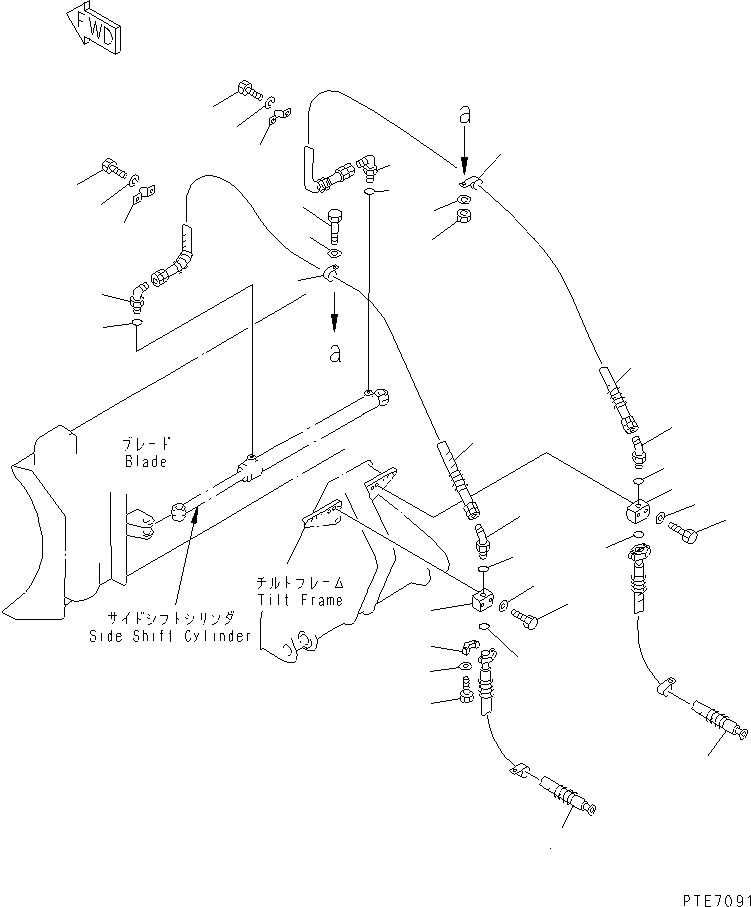 FWD

a

a

ブレード
Blade

チルトフレーム
Tilt Frame

サイドシフトシリンダ
Side Shift Cylinder

PTE7091