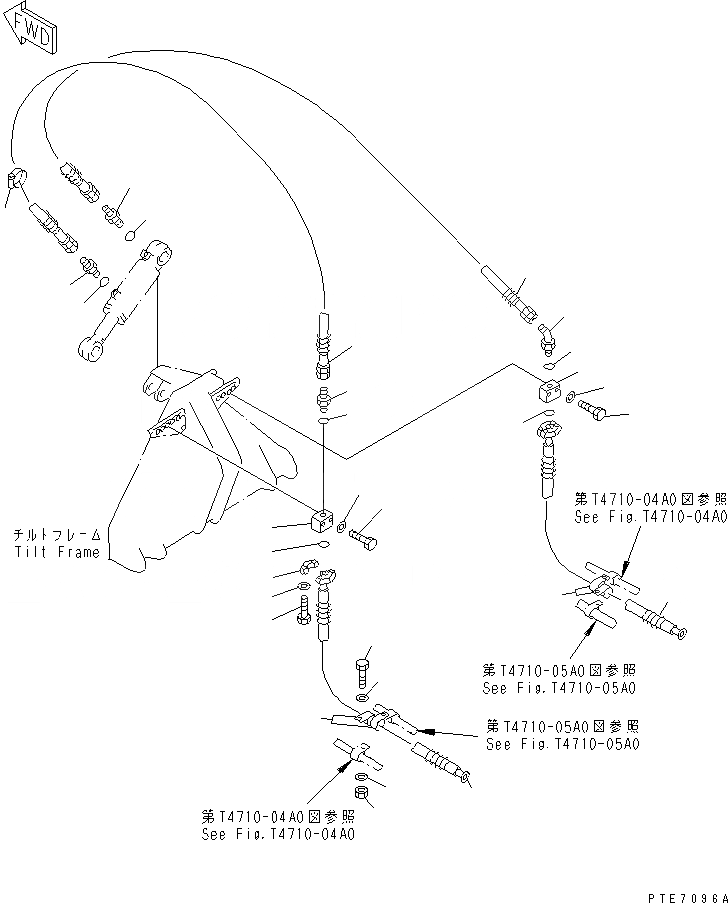 FWD

チルトフレーム
Tilt Frame

第T4710-04A0図参照
See Fig.T4710-04A0

第T4710-05A0図参照
See Fig.T4710-05A0

第T4710-05A0図参照
See Fig.T4710-05A0

第T4710-04A0図参照
See Fig.T4710-04A0

PTE7096A