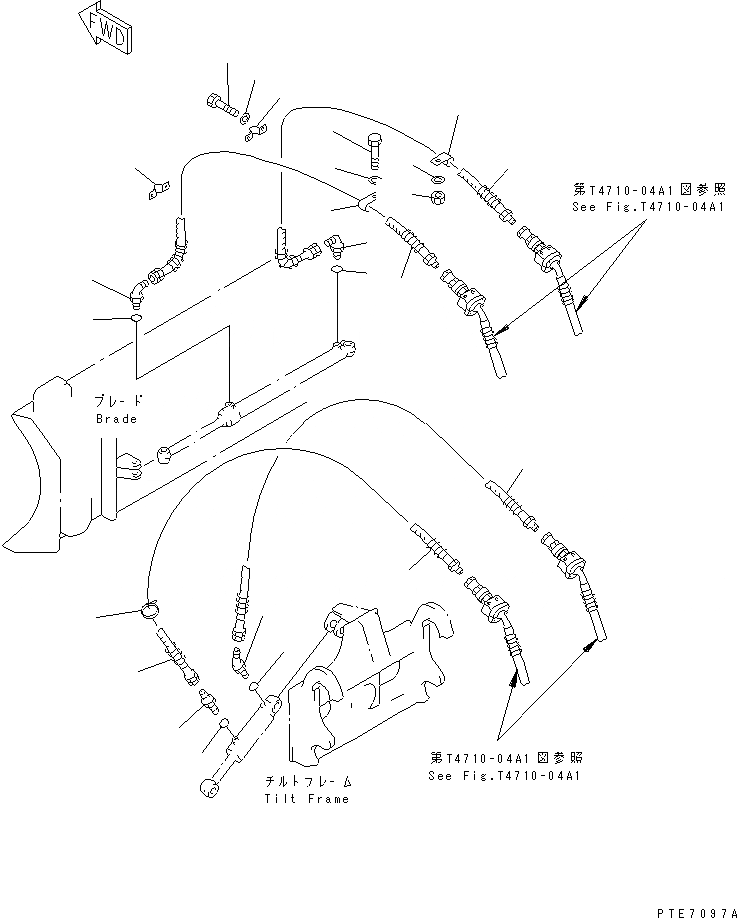 FWD

第T4710-04A1図参照
See Fig.T4710-04A1

ブレード
Brade

第T4710-04A1図参照
See Fig.T4710-04A1

チルトフレーム
Tilt Frame

PTE7097A