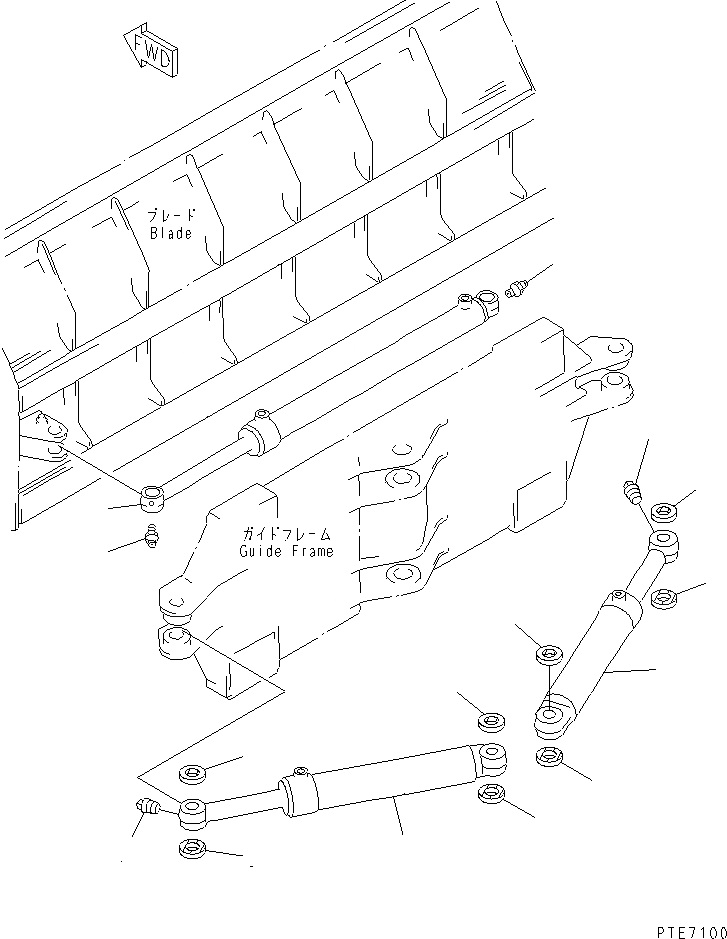 FWD

ブレード
Blade

ガイドフレーム
Guide Frame

PTE7100