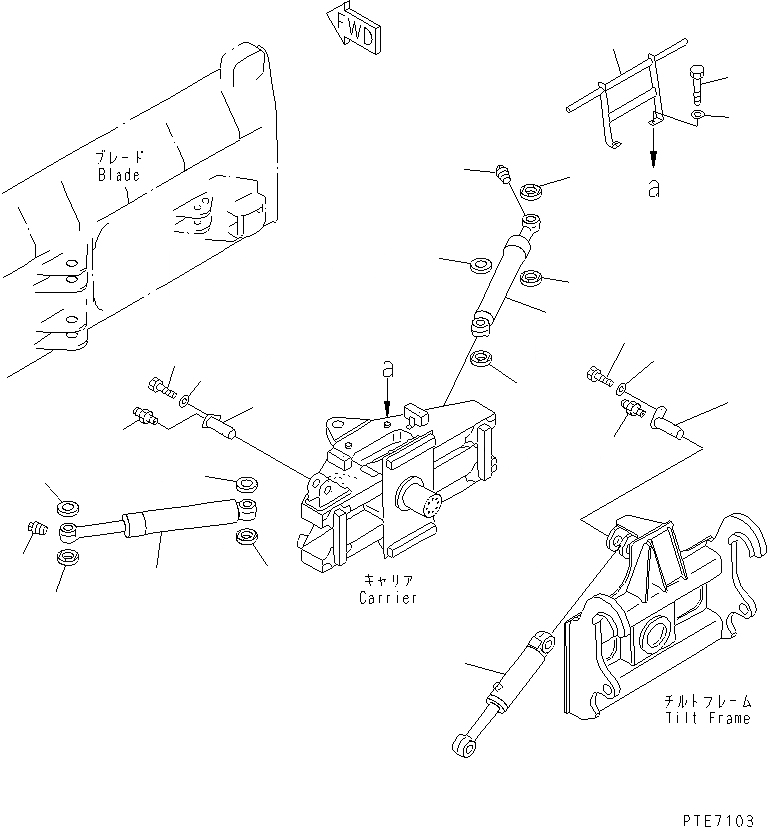 FWD

ブレード
Blade

a

a

キャリア
Carrier

チルトフレーム
Tilt Frame

PTE7103