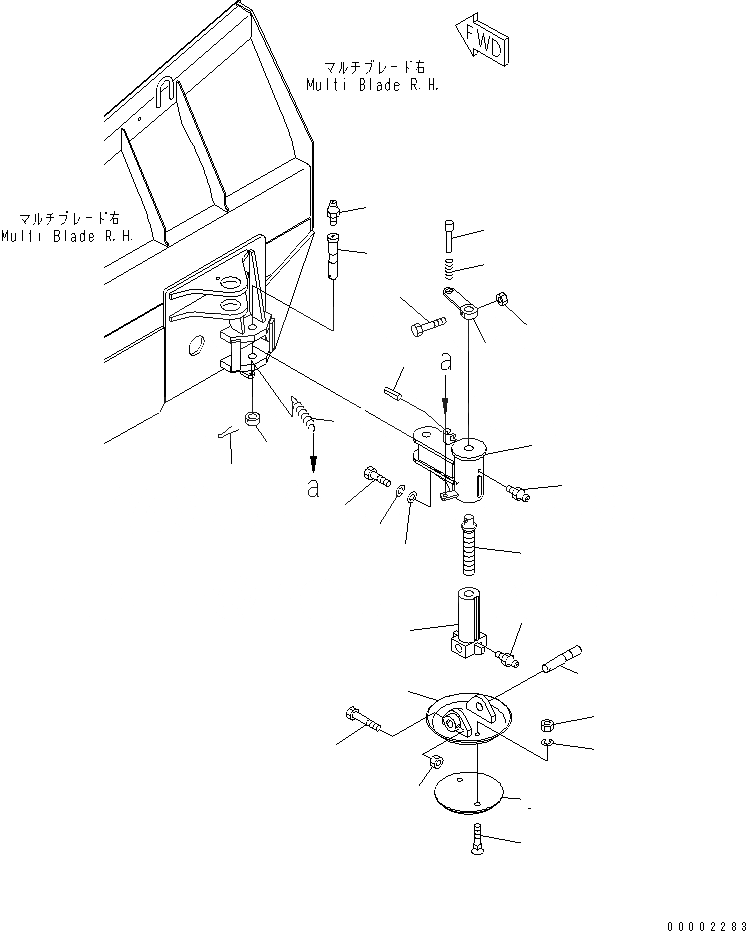 FWD

マルチブレード右
Multi Blade R.H.

マルチブレード右
Multi Blade R.H.

a

a

00002283