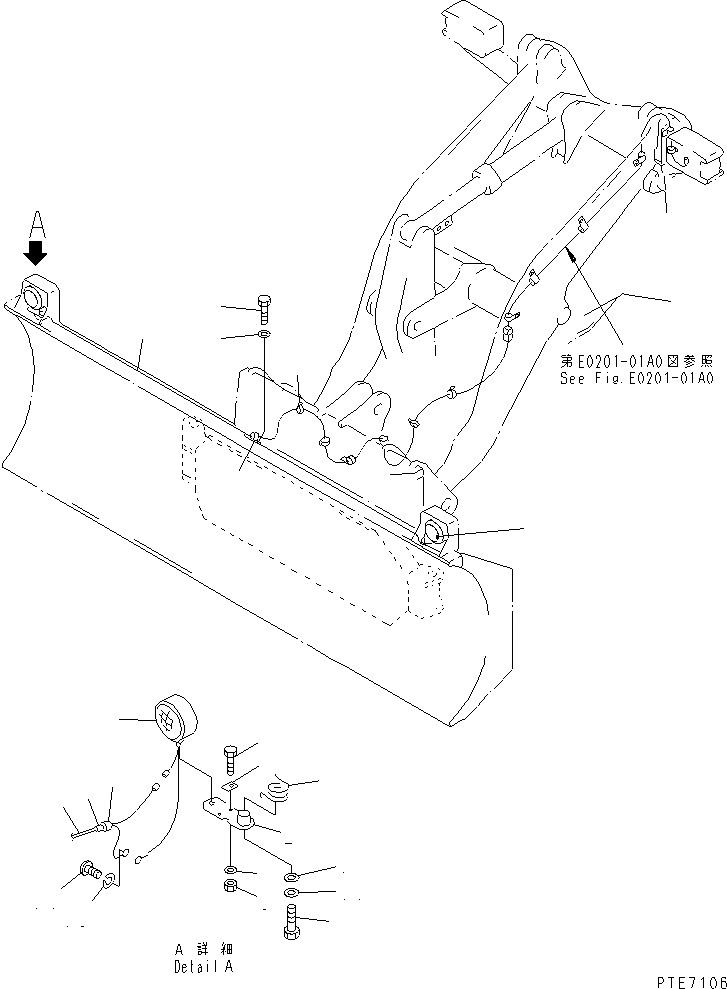 A

第E0201-01A0図参照
See Fig.E0201-01A0

A 詳細
Detail A

PTE7106