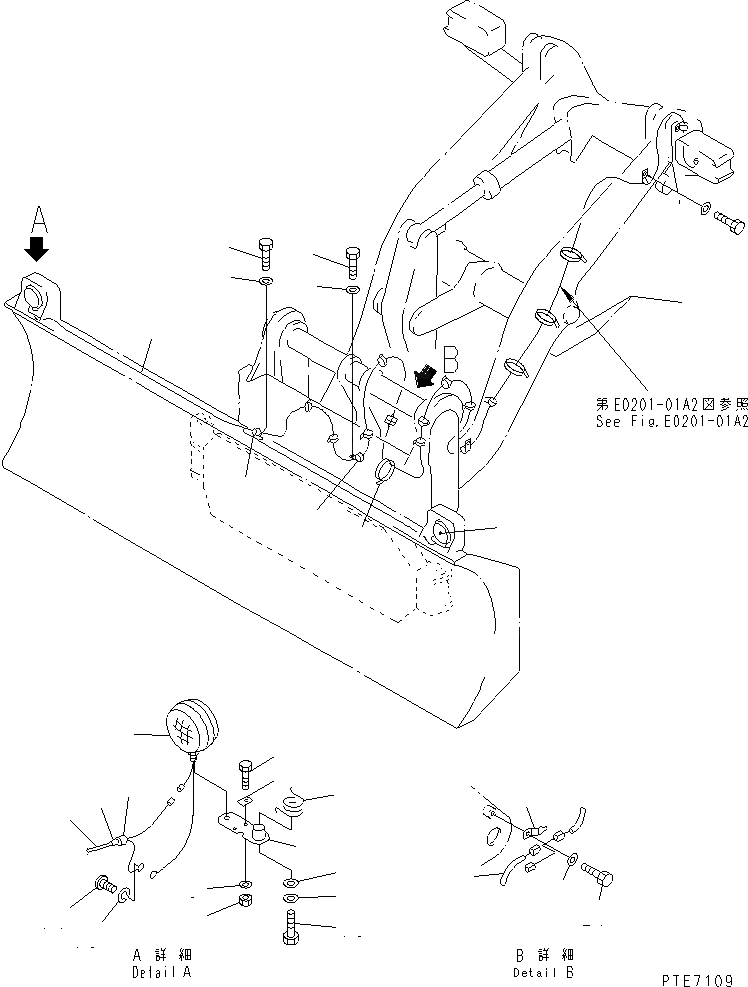 A

B

第E0201-01A2図参照
See Fig.E0201-01A2

A 詳細
Detail A

B 詳細
Detail B

PTE7109