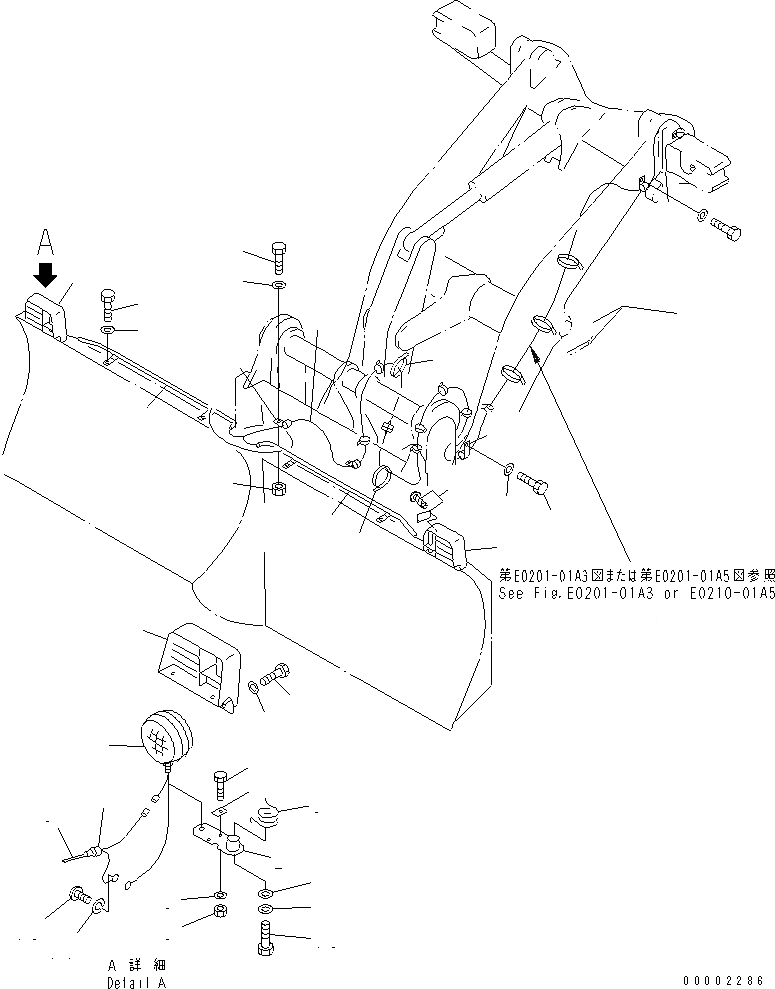 A

第E0201-01A3図または第E0201-01A5図参照
See Fig.E0201-01A3 or E0210-01A5

A 詳細
Detail A

00002286