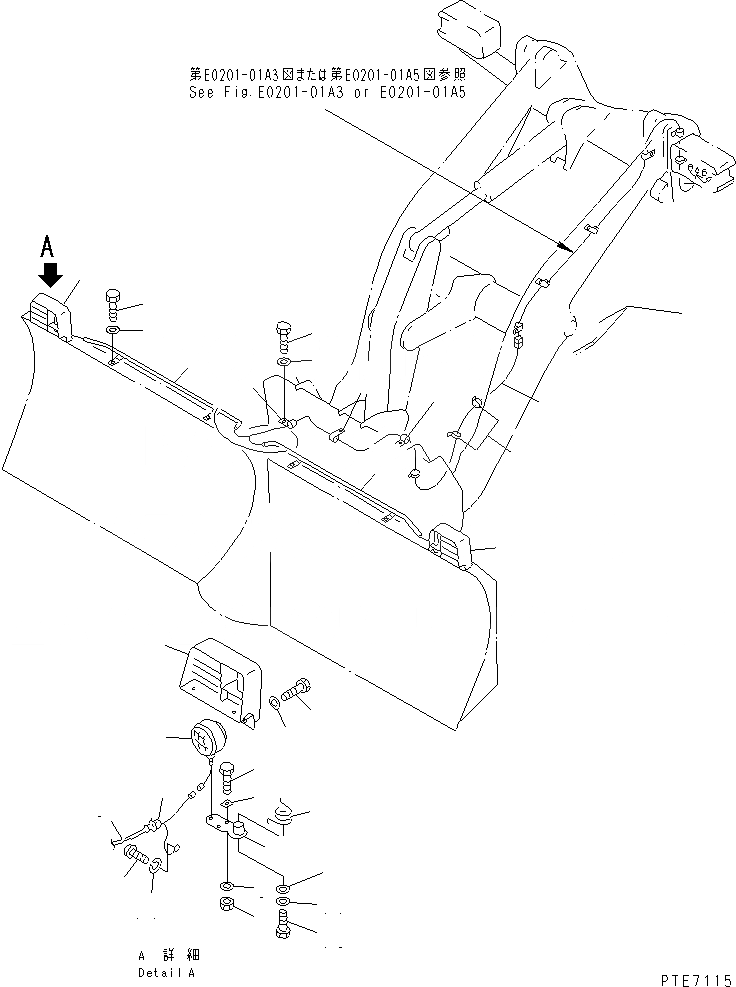 第E0201-01A3図または第E0201-01A5図参照
See Fig.E0201-01A3 or E0201-01A5

A

A 詳細
Detail A

PTE7115