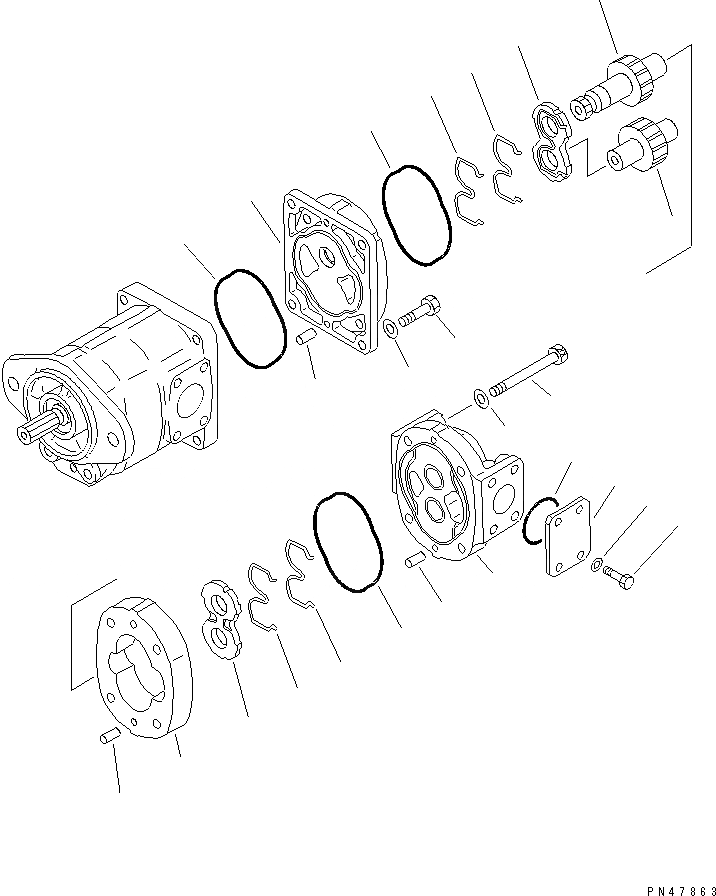 PN47863