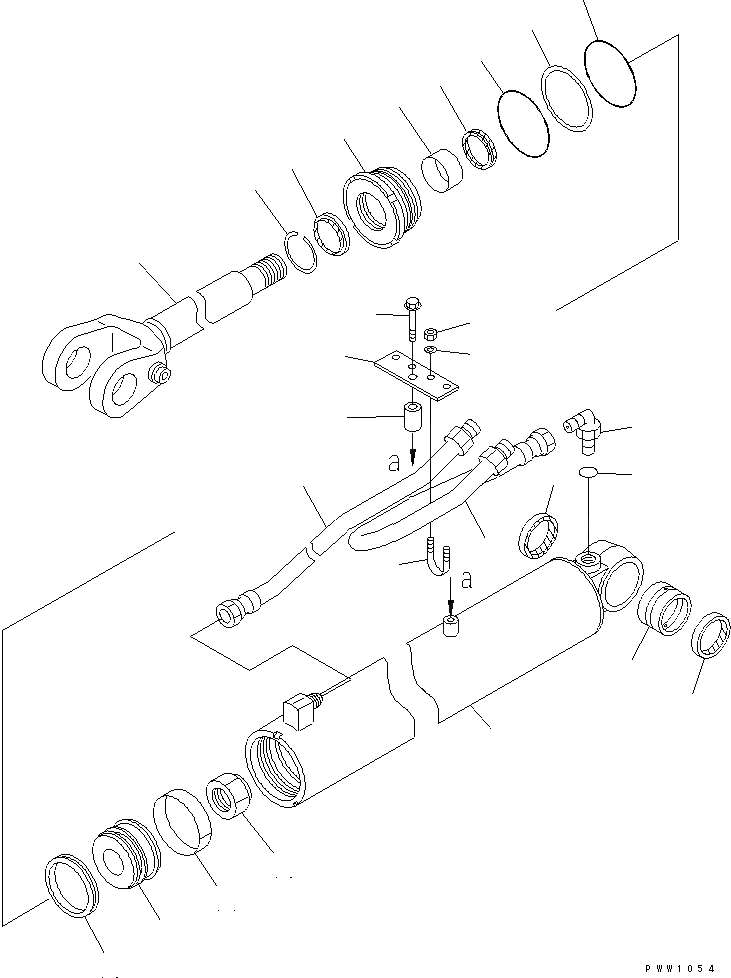 a

a

PWW1054