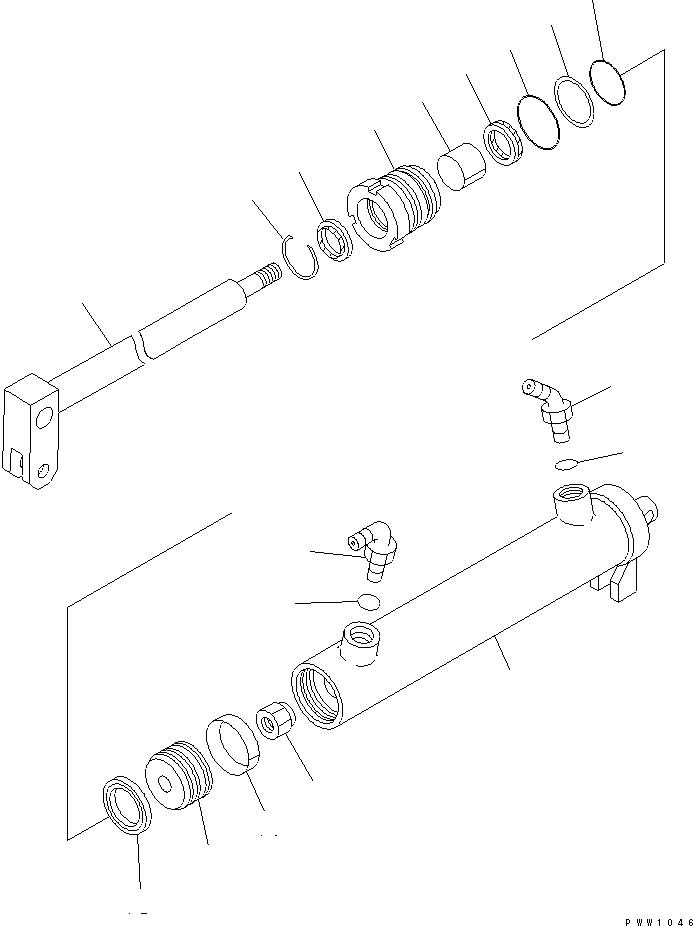 PWW1046