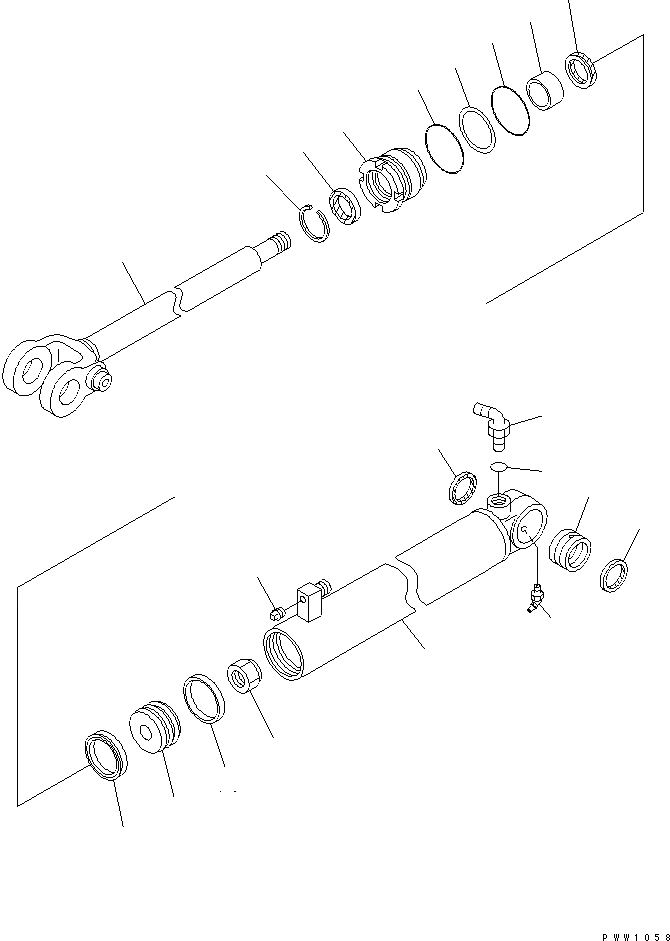 PWW1058