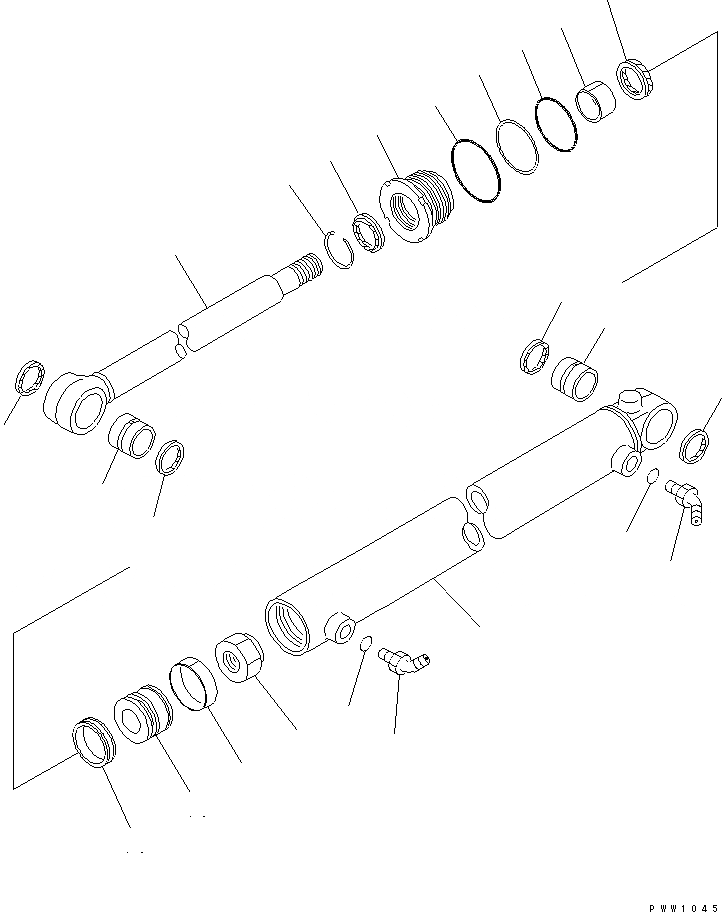 PWW1045