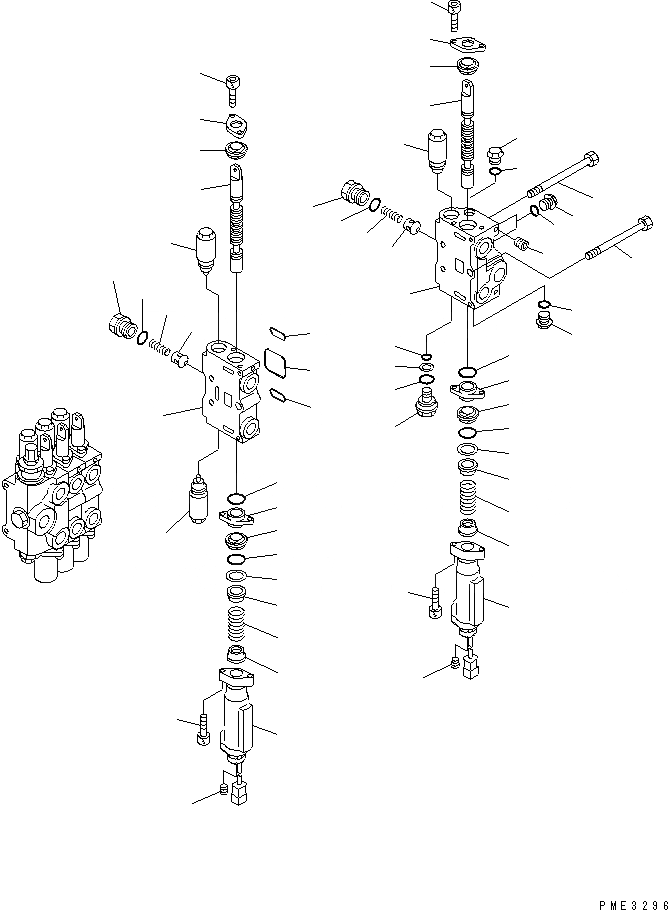 PME3296