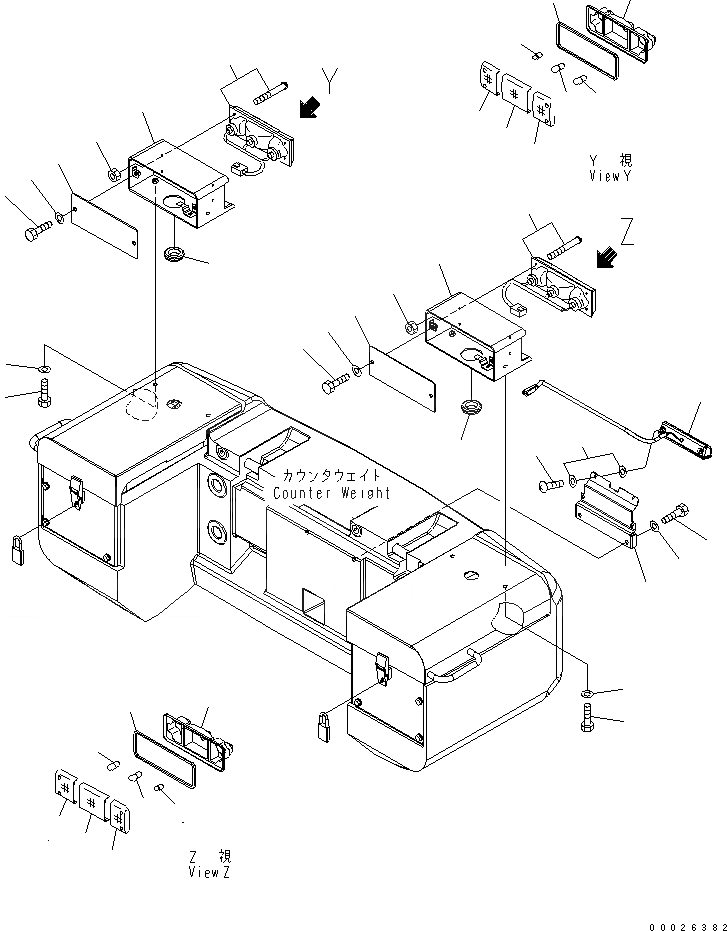 Y

Y 視
View Y

Z

カウンタウェイト
Counter Weight

Z 視
View Z

00026382