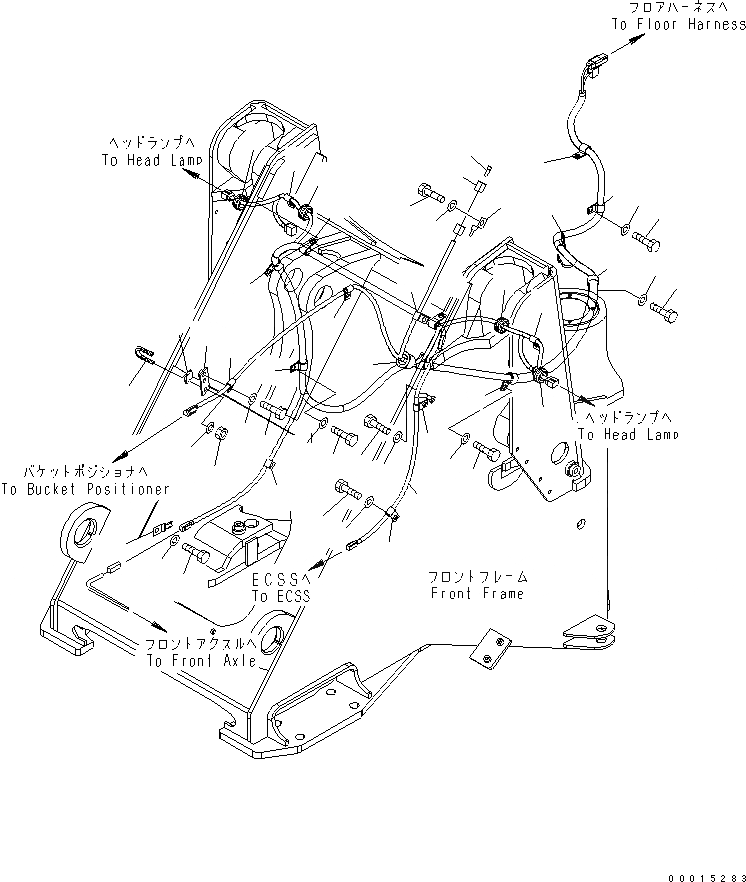 フロアハーネスへ
To Floor Harness

ヘッドランプへ
To Head Lamp

ヘッドランプへ
To Head Lamp

バケットポジショナへ
To Bucket Positioner

ECSSへ
To ECSS

フロントフレーム
Front Frame

フロントアクスルへ
To Front Axle

00015283