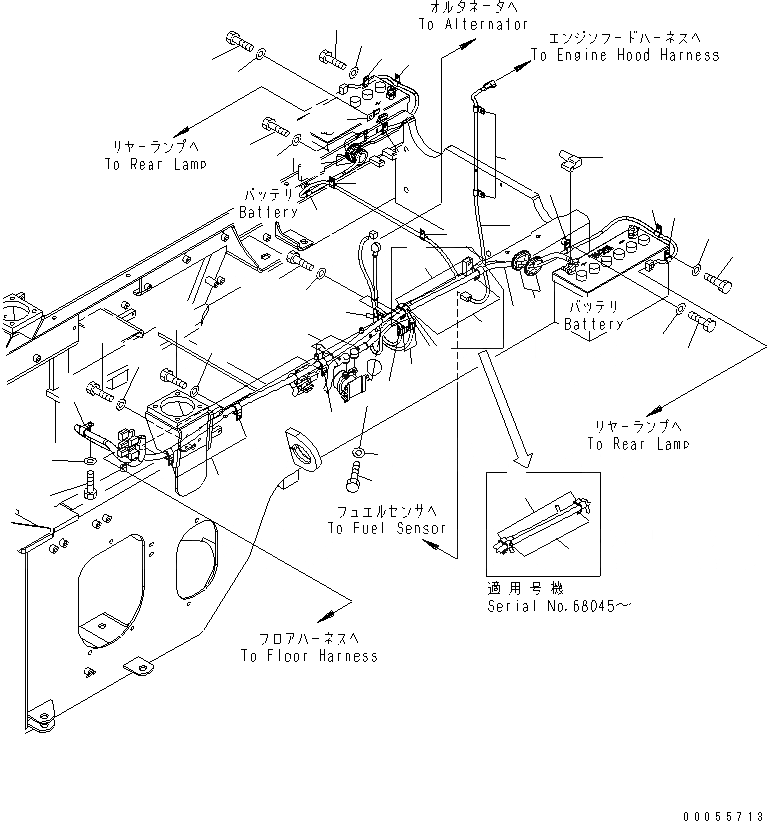 オルタネータへ
To Alternator

エンジンフードハーネスへ
To Engine Hood Harness

リヤーランプへ
To Rear Lamp

バッテリ
Battery

バッテリ
Battery

リヤーランプへ
To Rear Lamp

フュエルセンサへ
To Fuel Sensor

適用号機
Serial No.68045~

フロアハーネスへ
To Floor Harness

00055713