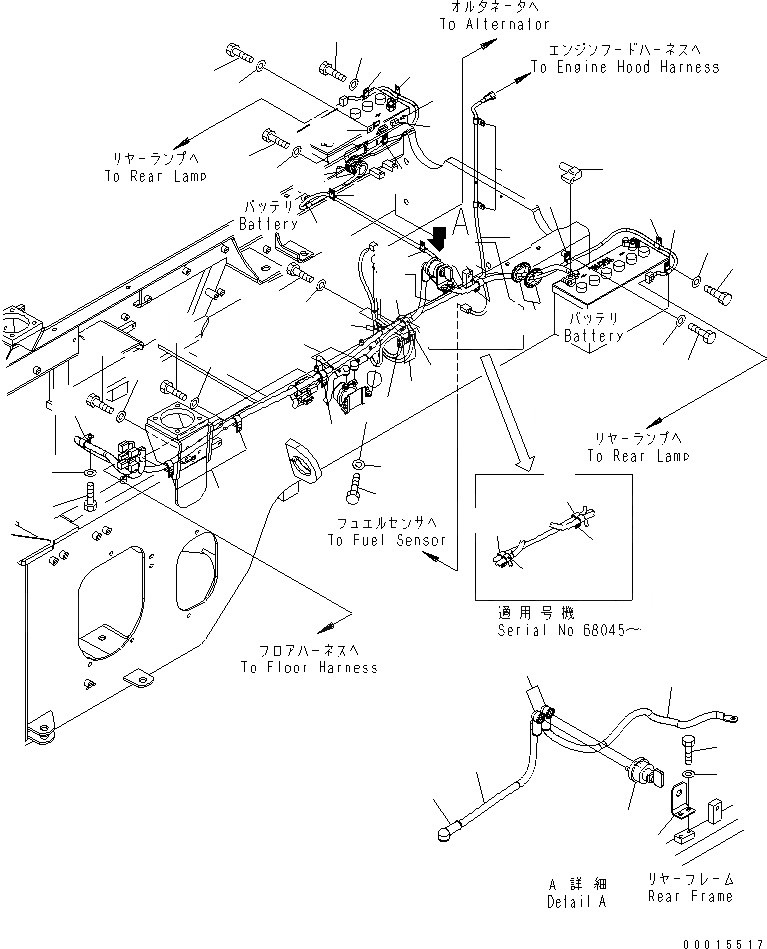 オルタネータへ
To Alternator

エンジンフードハーネスへ
To Engine Hood Harness

リヤーランプへ
To Rear Lamp

バッテリ
Battery

A

バッテリ
Battery

リヤーランプへ
To Rear Lamp

フュエルセンサへ
To Fuel Sensor

適用号機
Serial No 68045~

フロアハーネスへ
To Floor Harness

A 詳細
Detail A

リヤーフレーム
Rear Frame

00015517