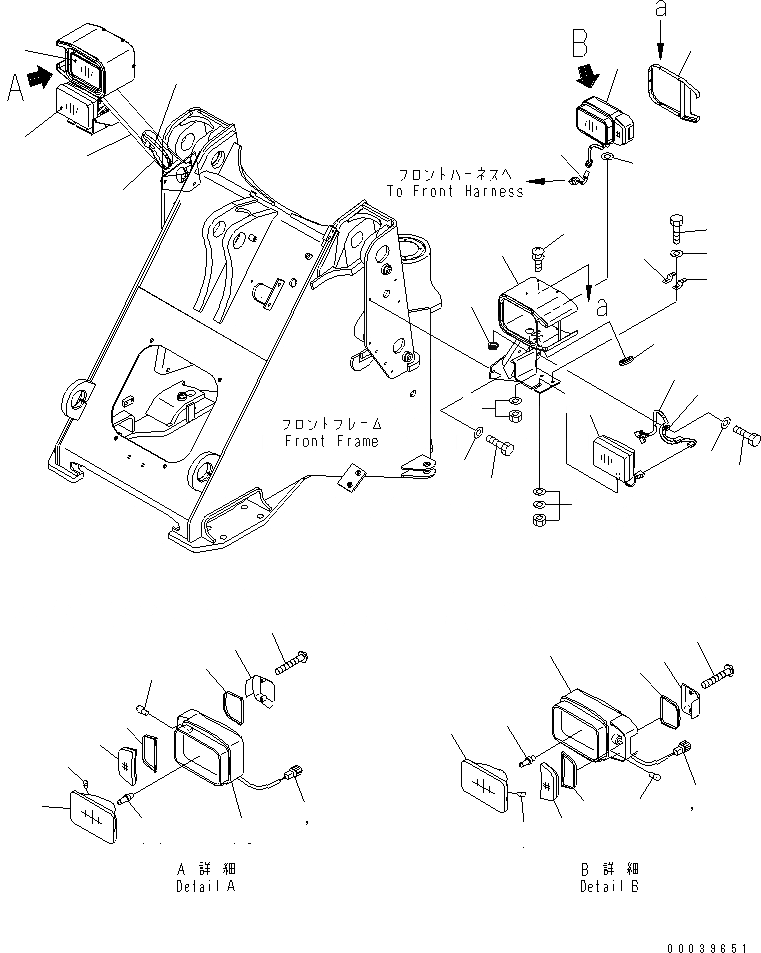 A

B

a

フロントハーネスへ
To Front Harness

a

フロントフレーム
Front Frame

A 詳細
Detail A

B 詳細
Detail B

00039651