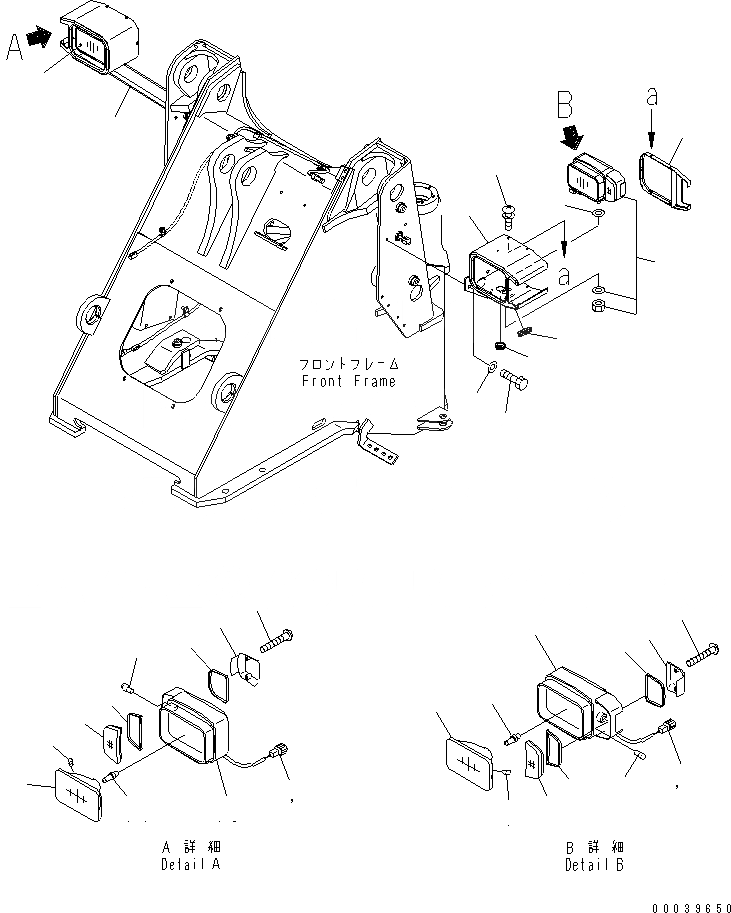 A

B

a

a

フロントフレーム
Front Frame

A 詳細
Detail A

B 詳細
Detail B

00039650