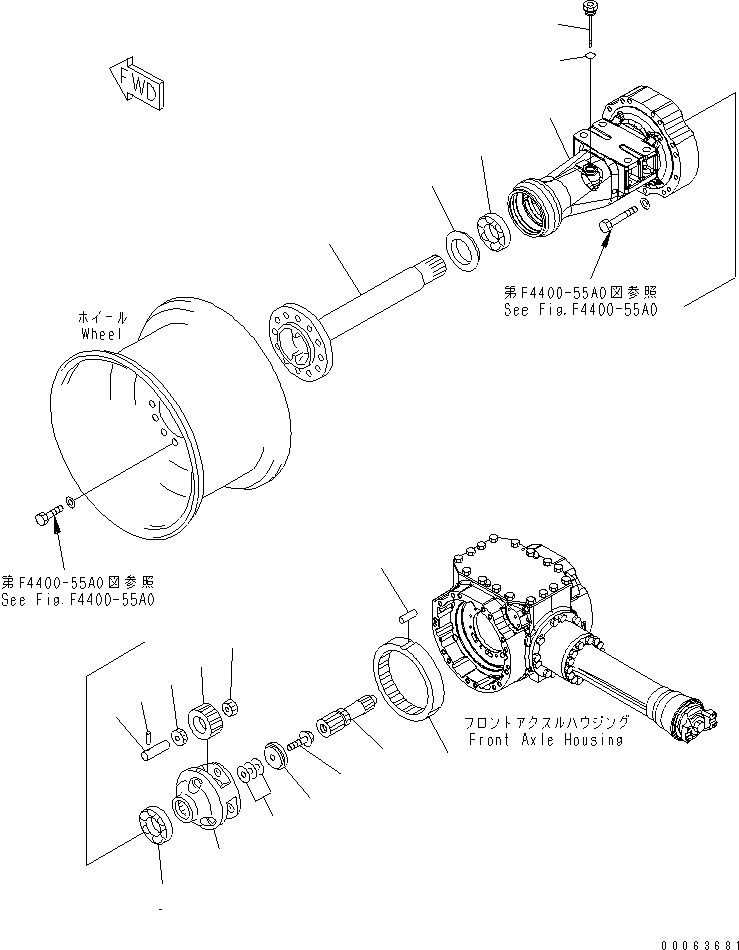 FWD

第F4400-55A0図参照
See Fig.F4400-55A0

ホイール
Wheel

第F4400-55A0図参照
See Fig.F4400-55A0

フロントアクスルハウジング
Front Axle Housing

00063681