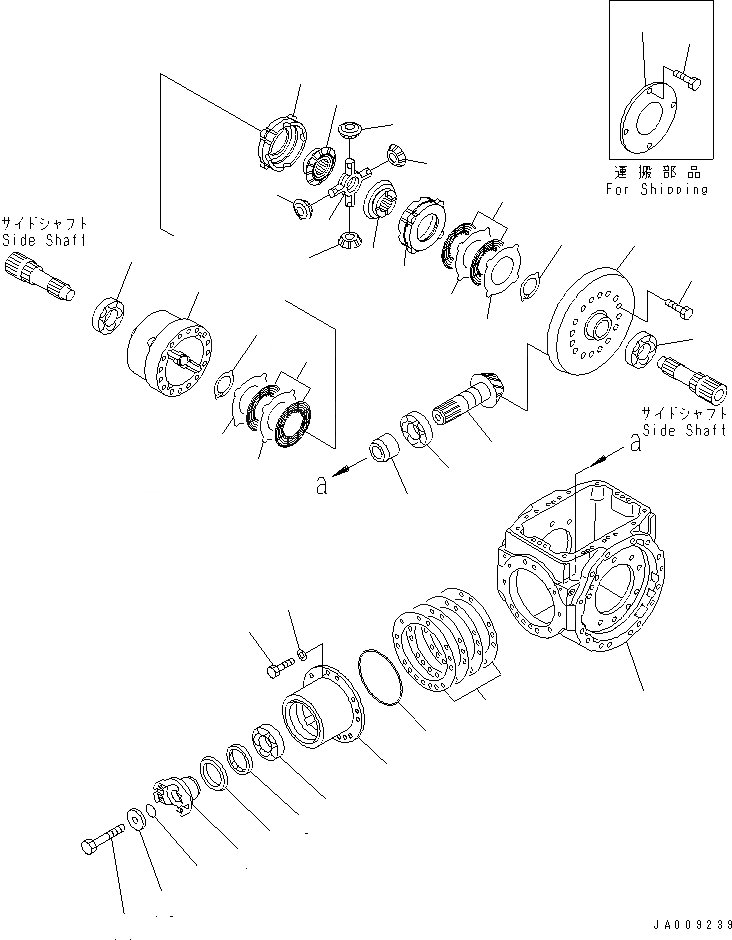 運搬部品
For Shipping

サイドシャフト
Side Shaft

サイドシャフト
Side Shaft

a

a

JA009239