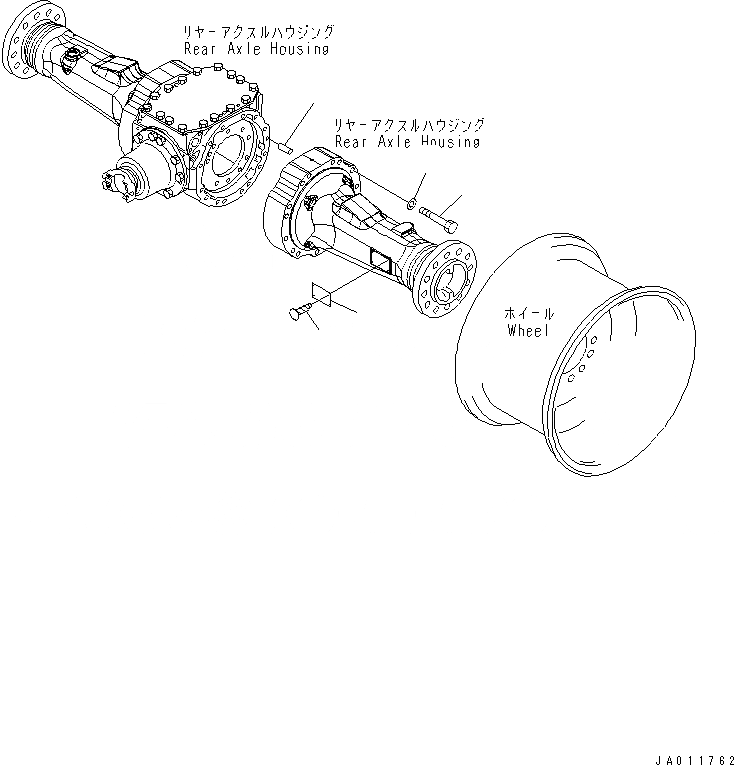 リヤーアクスルハウジング
Rear Axle Housing

リヤーアクスルハウジング
Rear Axle Housing

ホイール
Wheel

JA011762