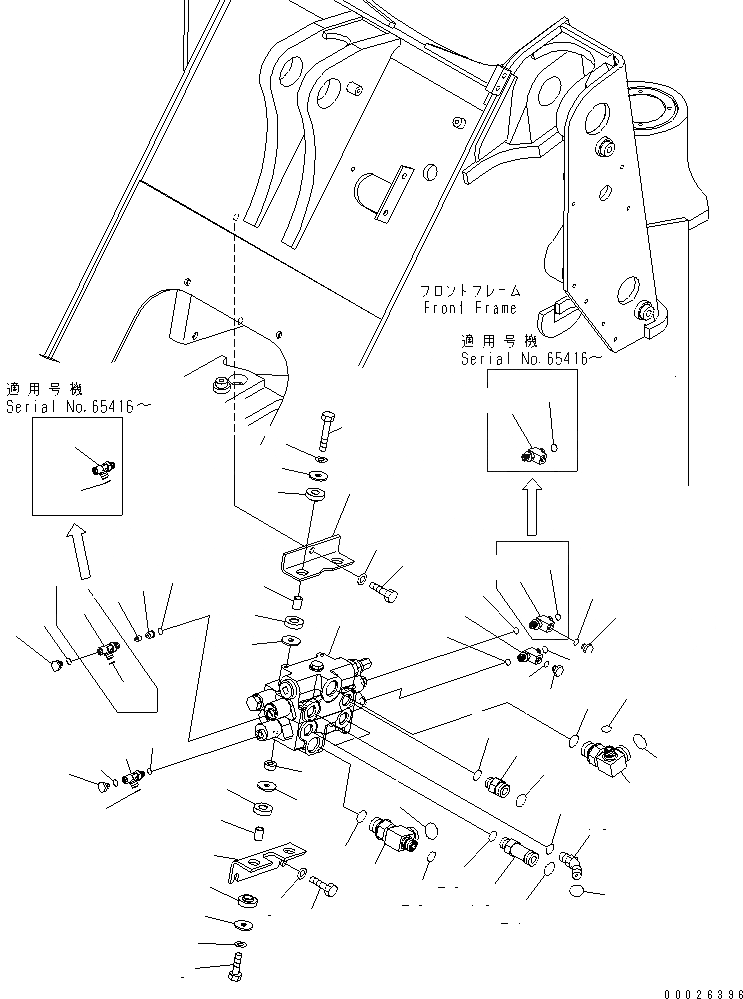 フロントフレーム
Front Frame

適用号機
Serial No.65416～

適用号機
Serial No.65416～

00026396