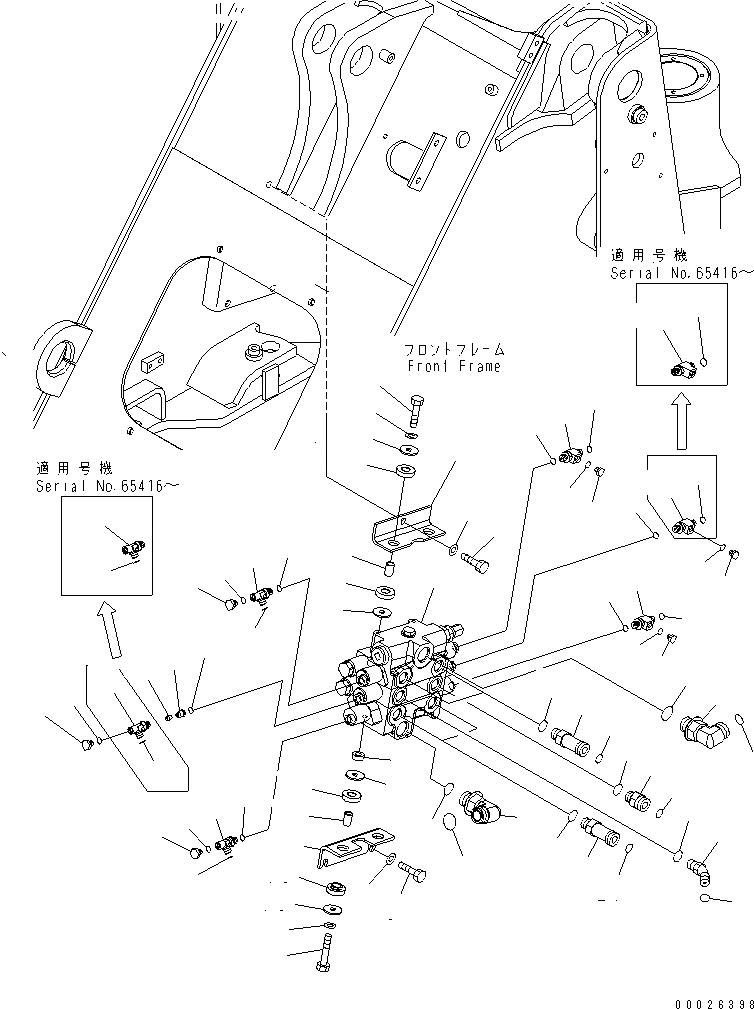 適用号機
Serial No.65416～

フロントフレーム
Front Frame

適用号機
Serial No.65416～

00026398