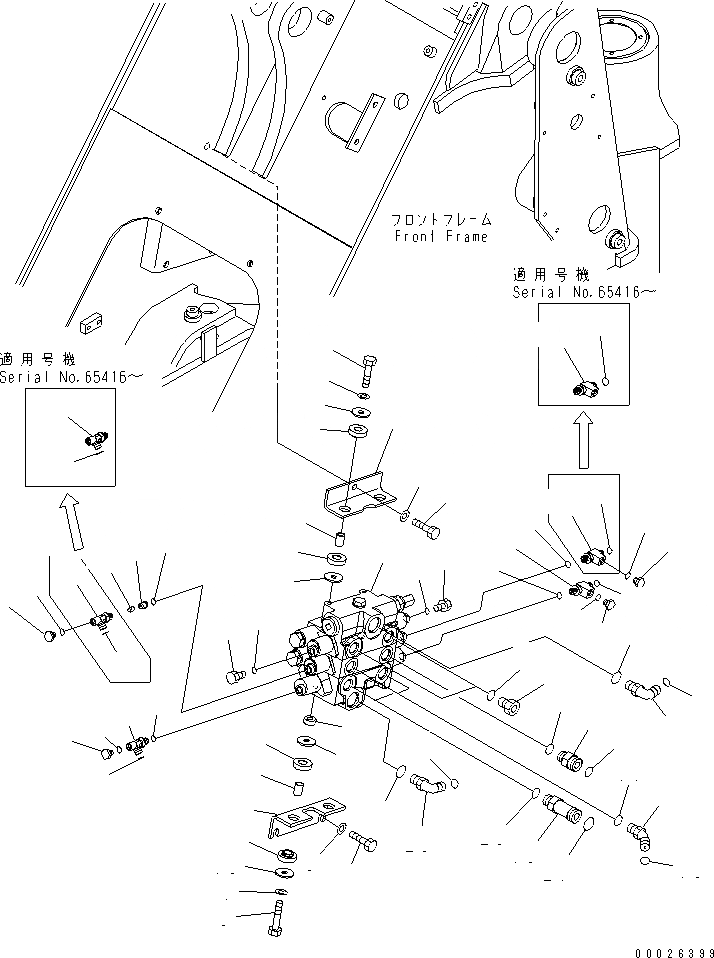 フロントフレーム
Front Frame

適用号機
Serial No.65416～

適用号機
Serial No.65416～

00026399