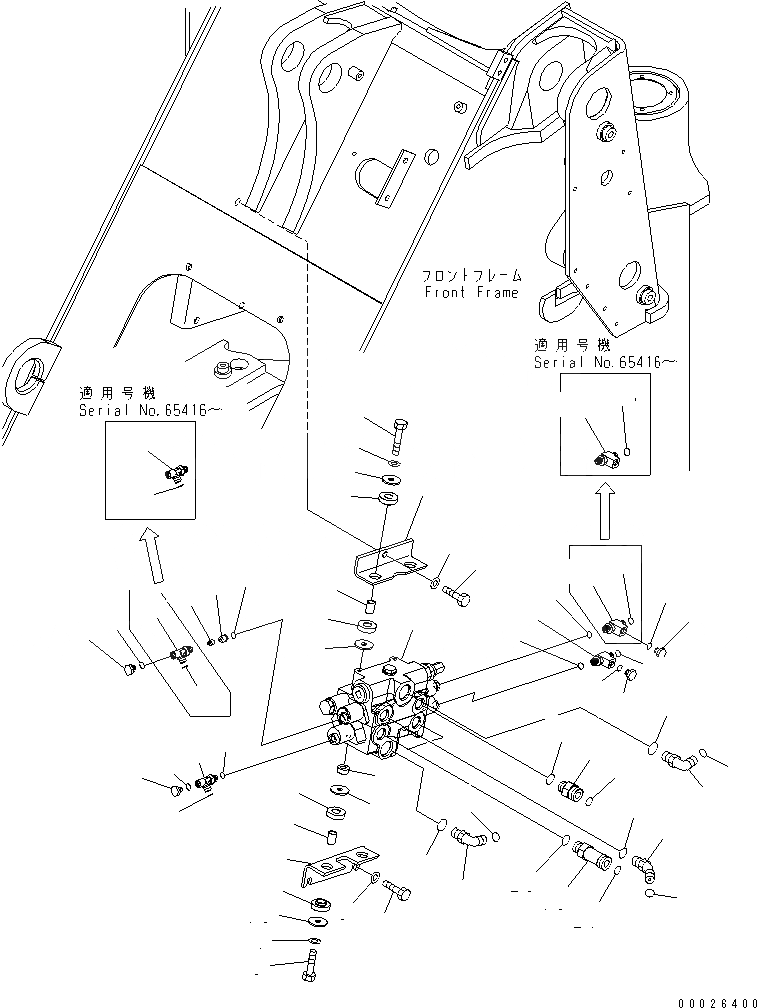 フロントフレーム
Front Frame

適用号機
Serial No.65416~

適用号機
Serial No.65416~

00026400