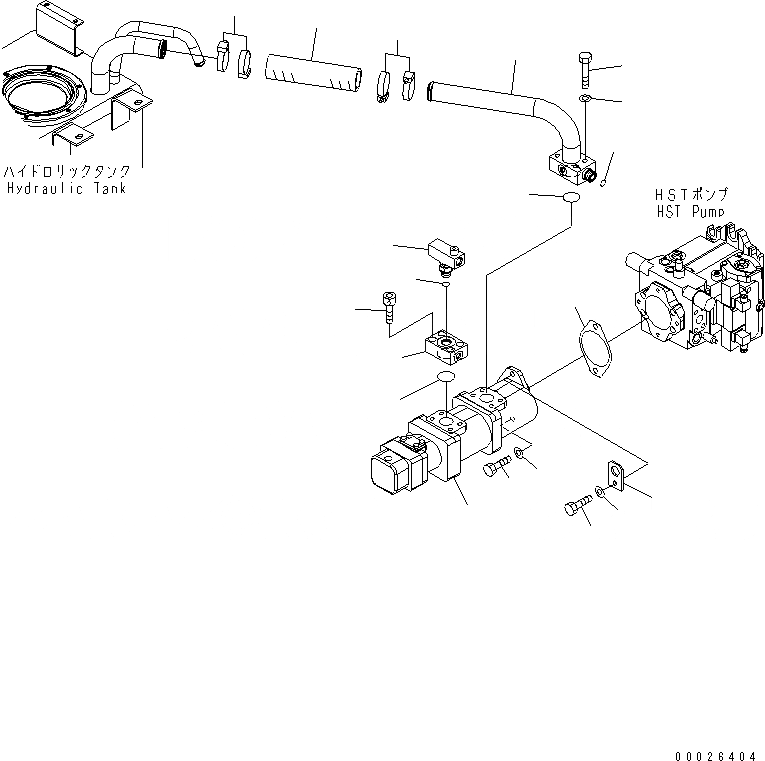 ハイドロリックタンク
Hydraulic Tank

HSTポンプ
HST Pump

00026404