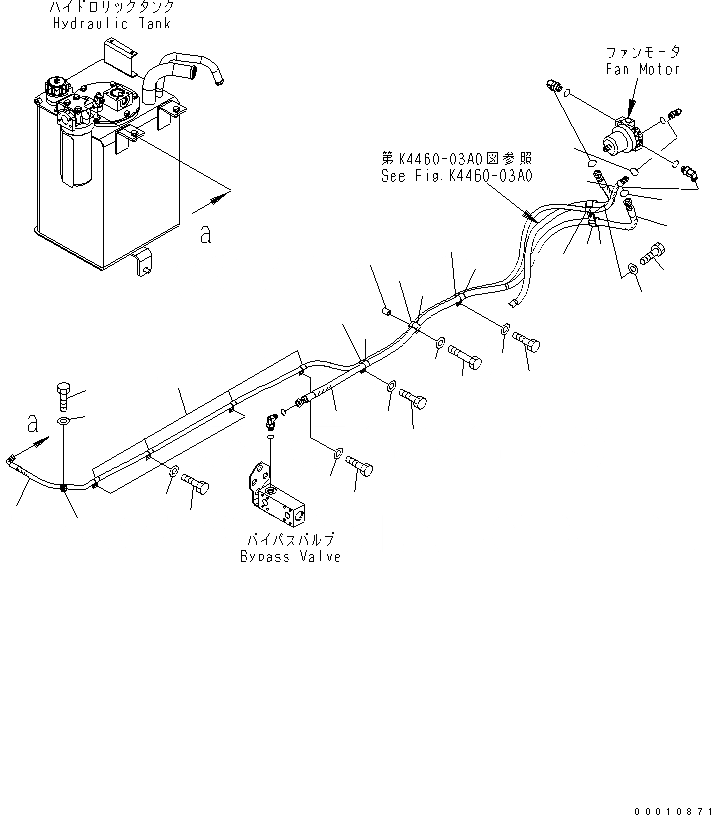 ハイドロリックタンク
Hydraulic Tank

ファンモータ
Fan Motor

第K4460-03A0図参照
See Fig.K4460-03A0

a

a

バイパスバルブ
Bypass Valve

00010871