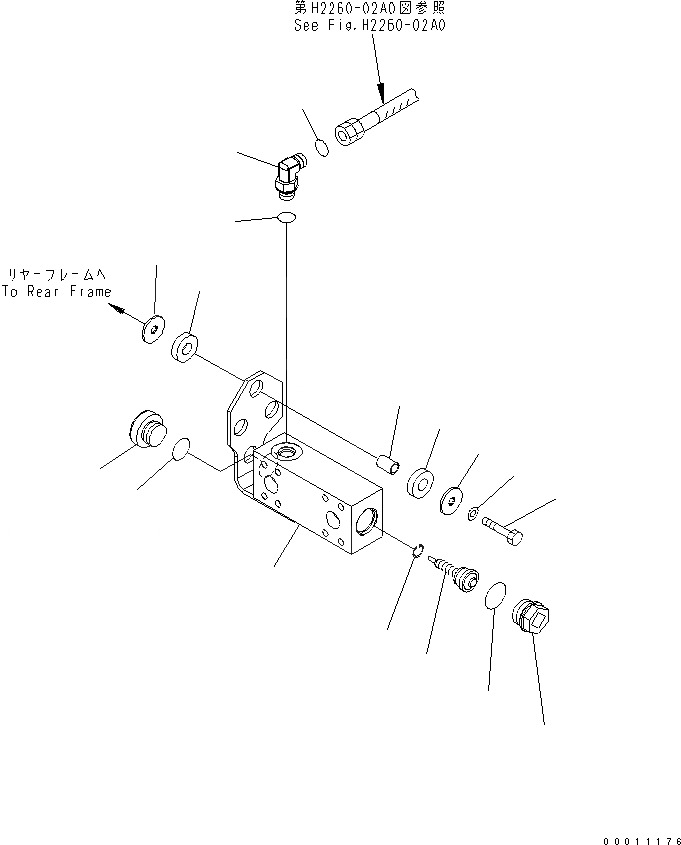 第H2260-02A0図参照
See Fig.H2260-02A0

リヤーフレームへ
To Rear Frame

00011176