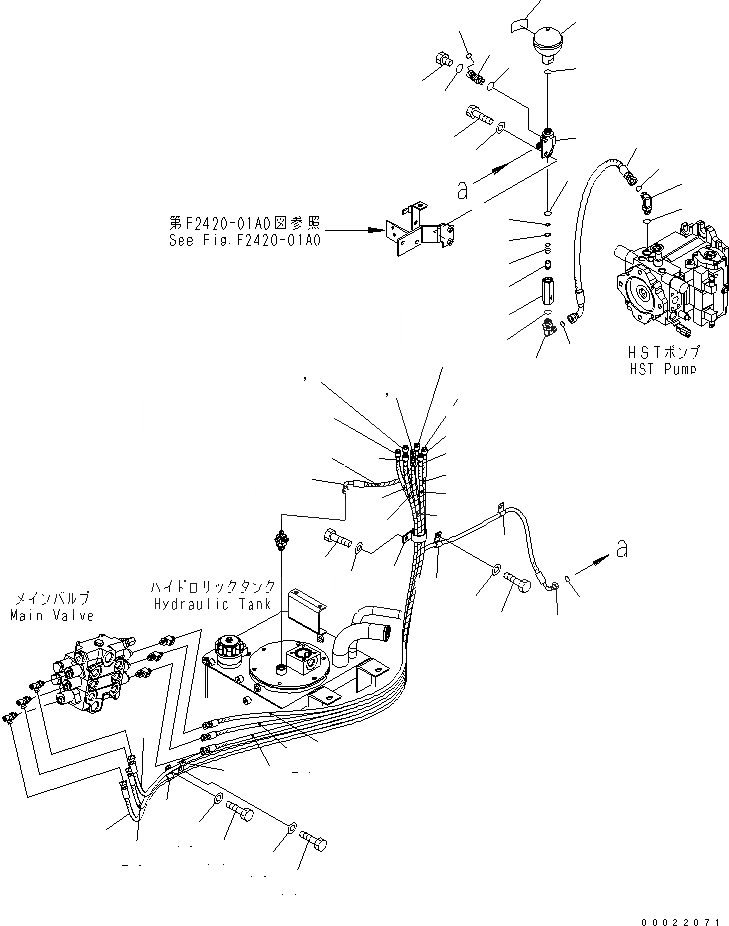 a

第F2420-01A0図参照
See Fig.F2420-01A0

HSTポンプ
HST Pump

a

メインバルブ
Main Valve

ハイドロリックタンク
Hydraulic Tank

00022071