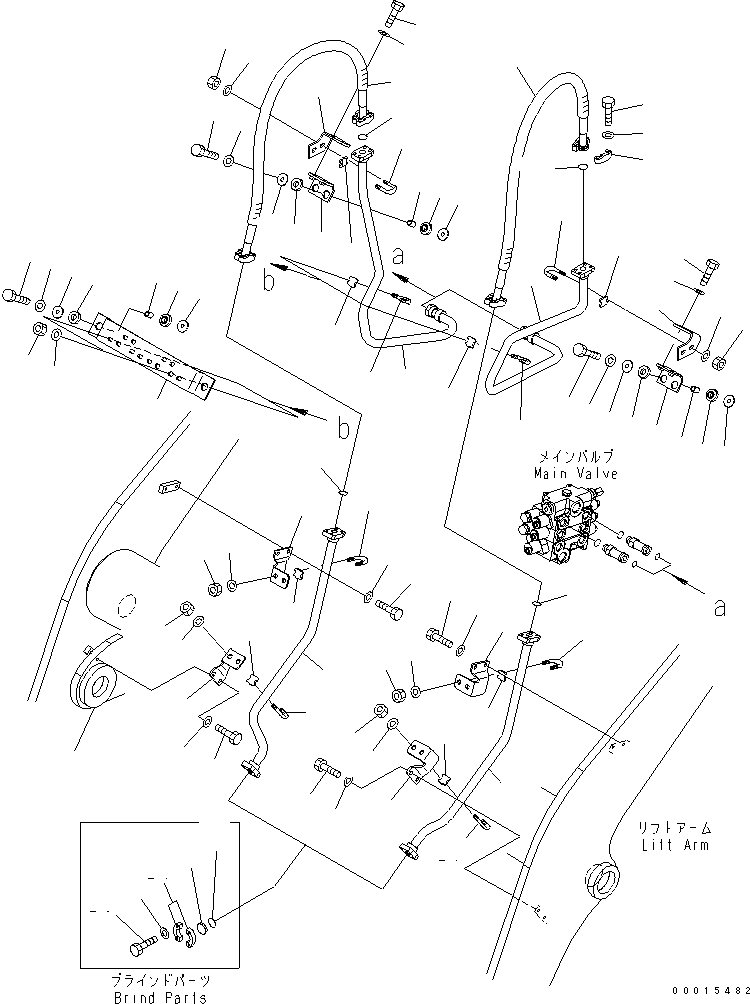 a
b
b
メインバルブ
Main Valve
a
リフトアーム
Lift Arm
ブラインドパーツ
Brind Parts
00015482