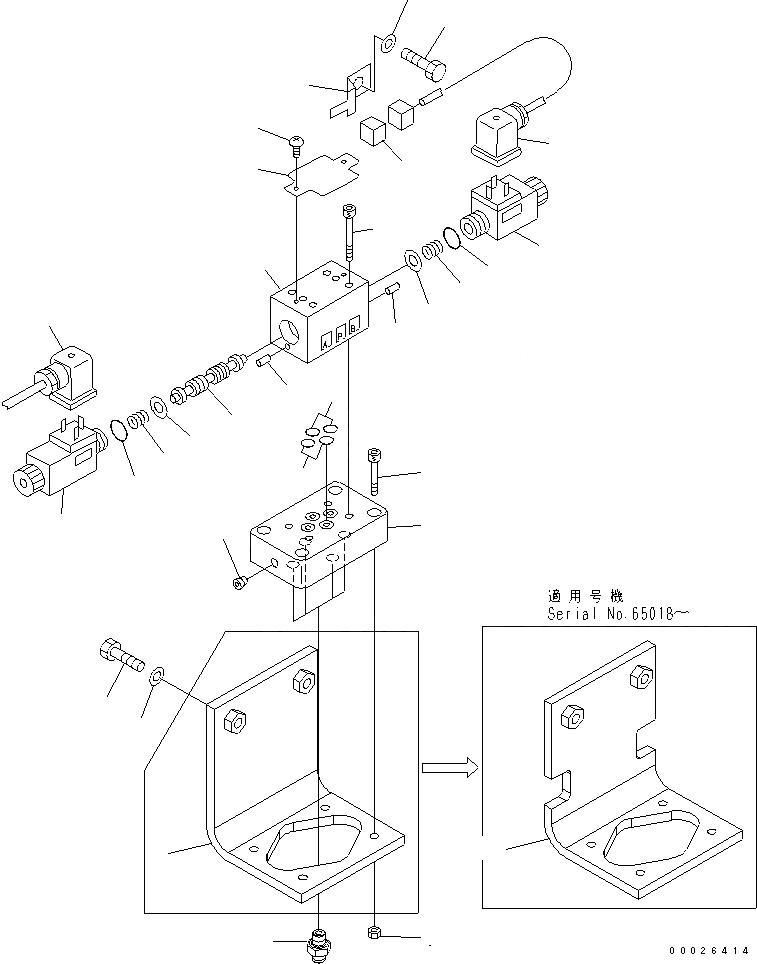 A P B

適用号機
Serial No.65018~

00026414