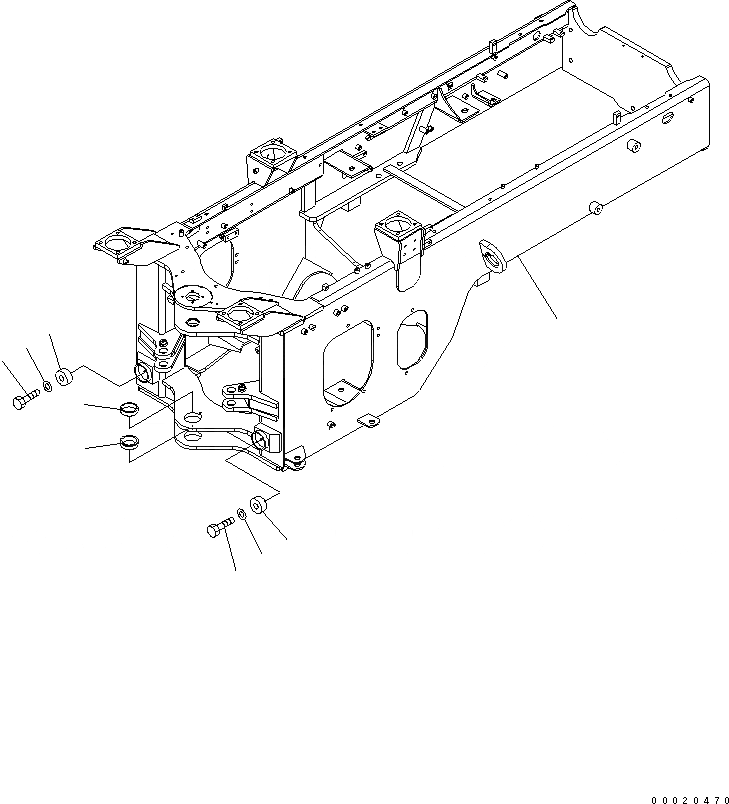 00020470